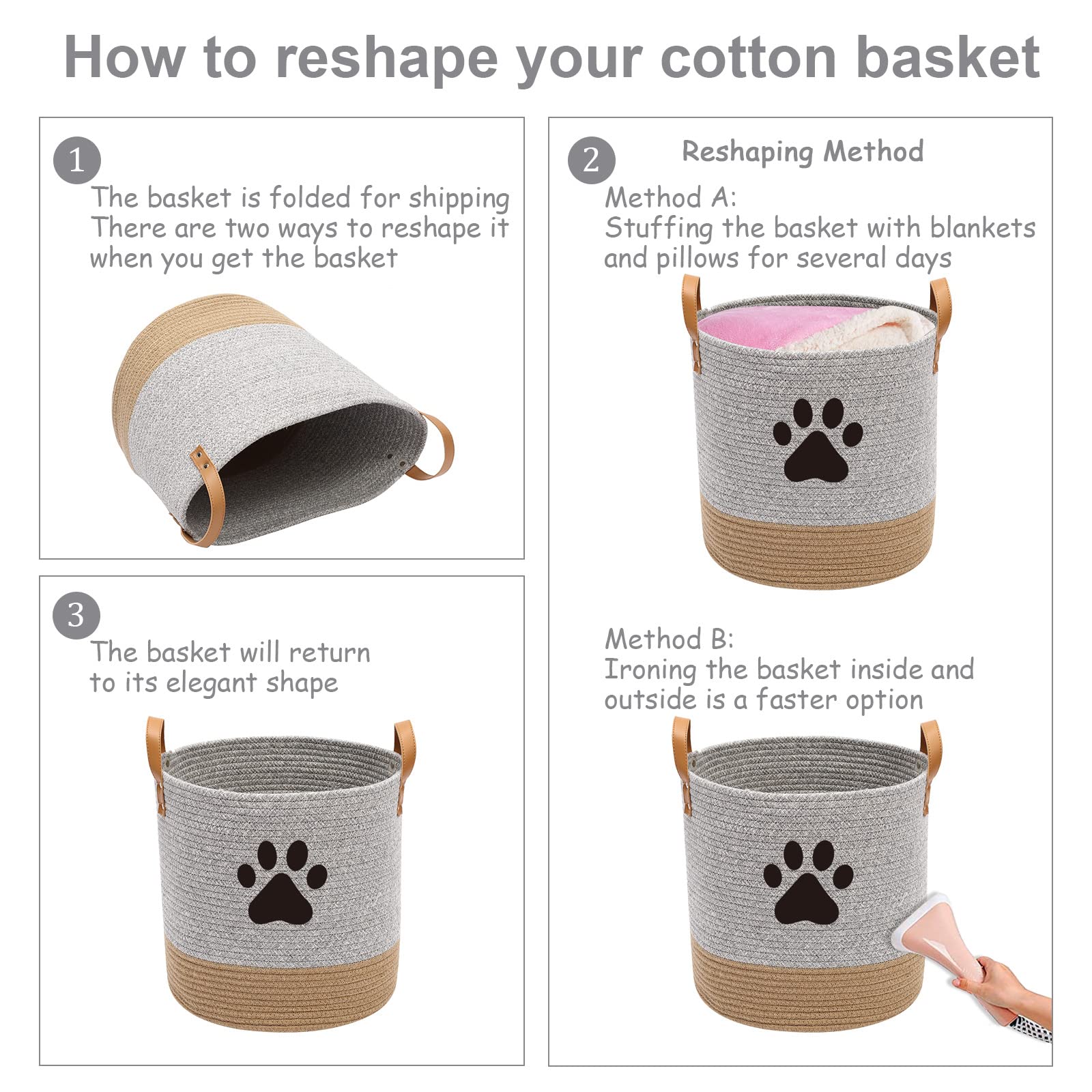 How to reshape your cotton basket

1
The basket is folded for shipping
There are two ways to reshape it when you get the basket

2
Reshaping Method
Method A:
Stuffing the basket with blankets and pillows for several days

Method B:
Ironing the basket inside and outside is a faster option

3
The basket will return to its elegant shape