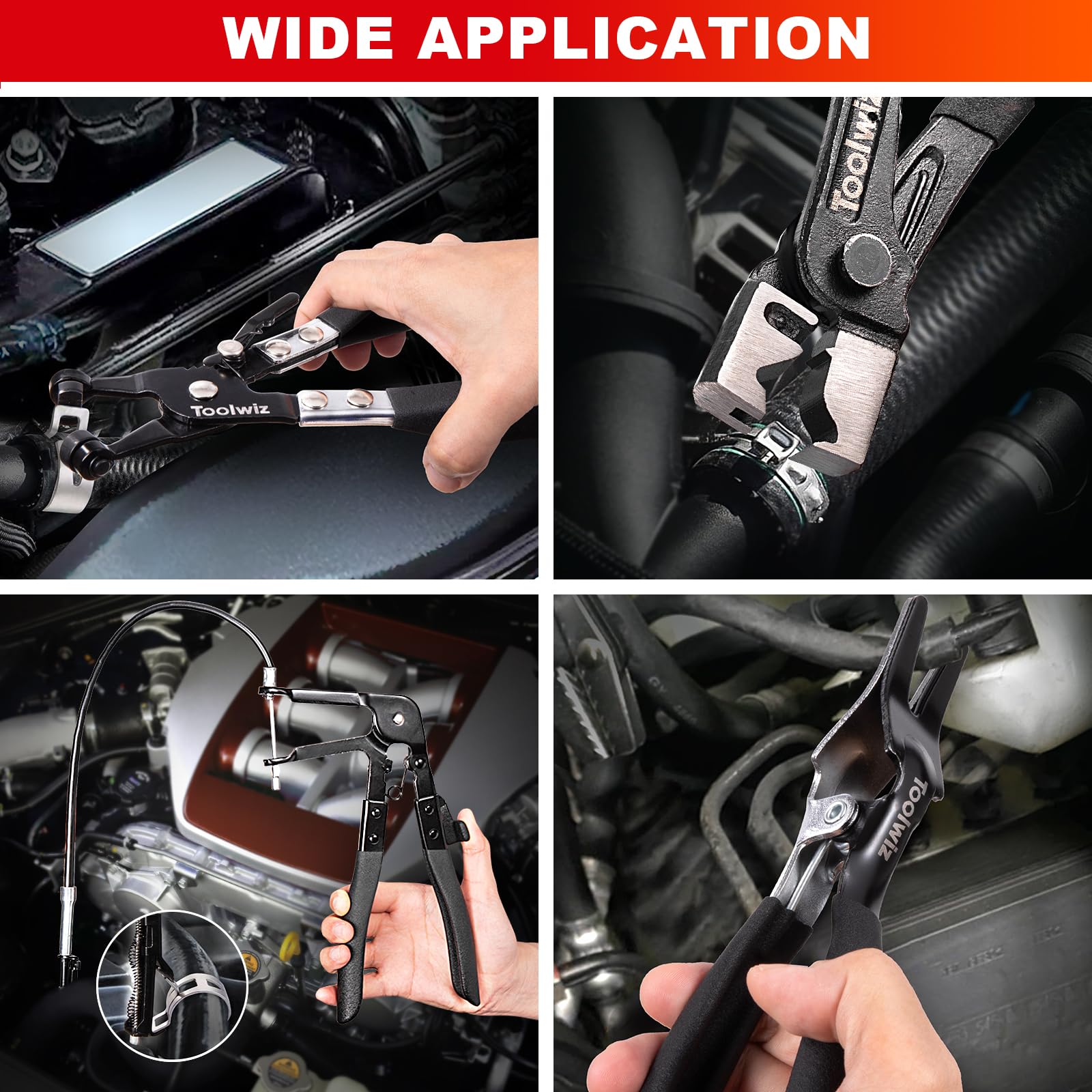 WIDE APPLICATION

Toolwiz

Toolwiz

Toolwiz