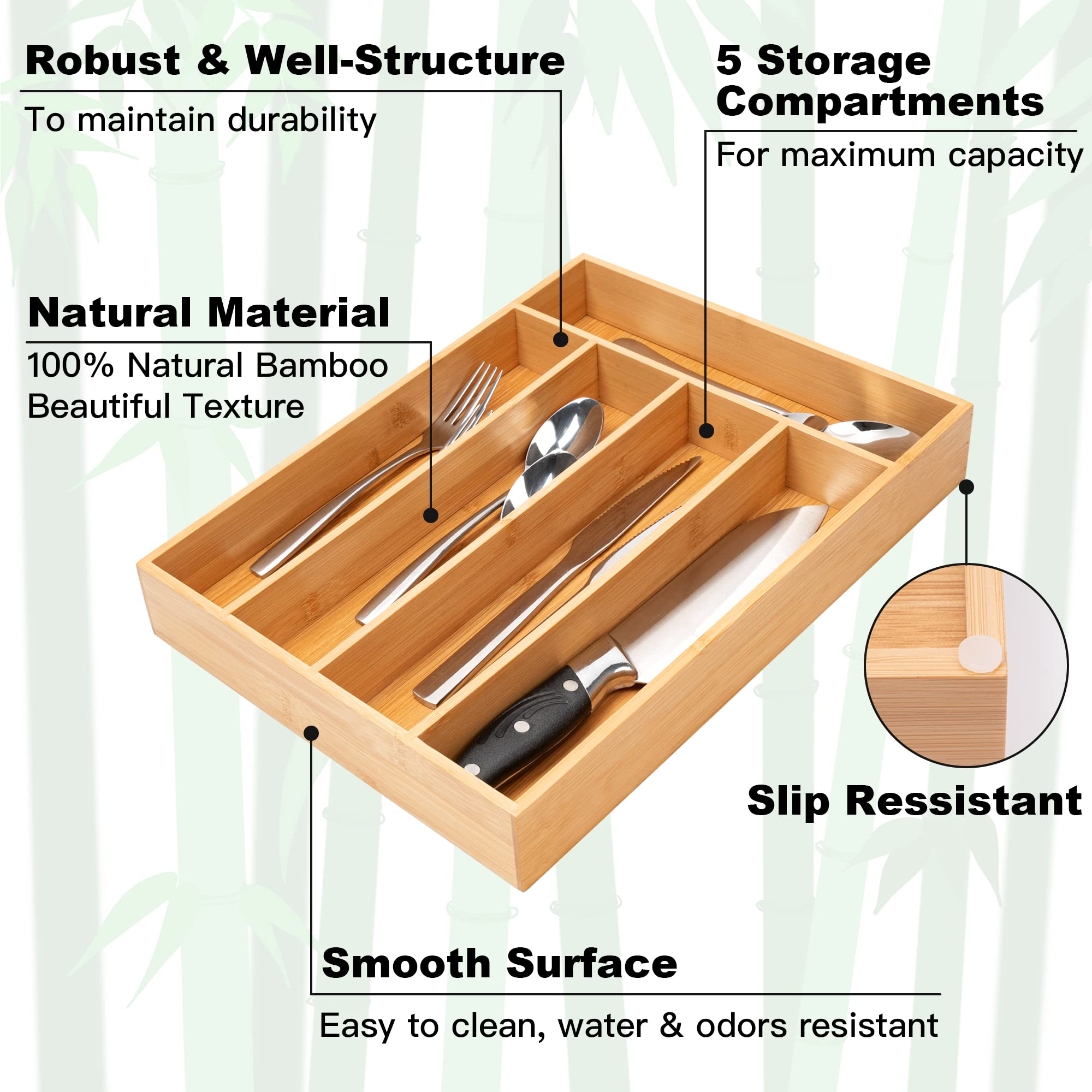 Robust & Well-Structure

To maintain durability

5 Storage Compartments

For maximum capacity

Natural Material

100% Natural Bamboo
Beautiful Texture

Slip Ressistant

Smooth Surface

Easy to clean, water & odors resistant