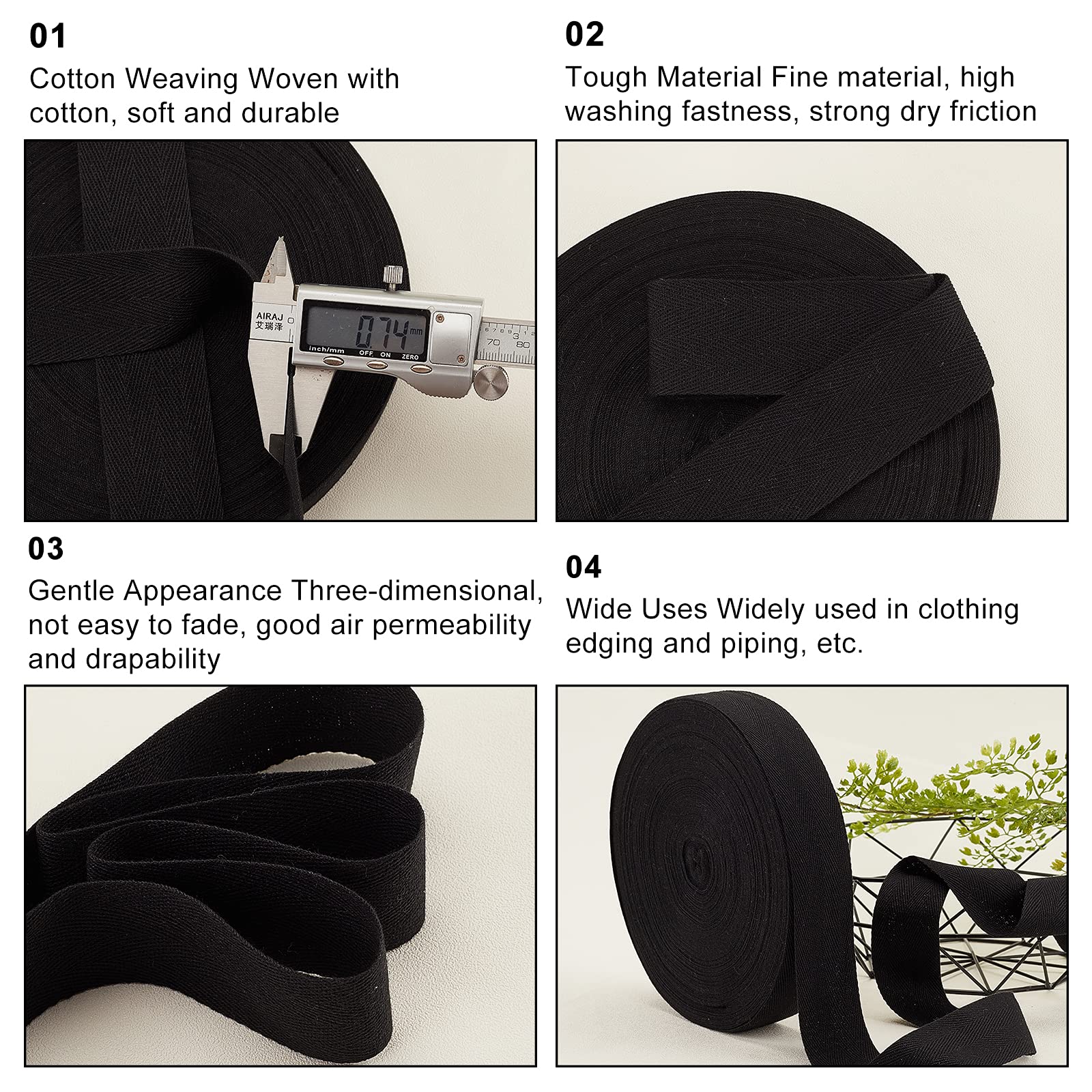 01

Cotton Weaving Woven with cotton, soft and durable

AIRAJ
艾瑞泽
0.74 mm
inch/mm OFF ON ZERO
70 80

02

Tough Material Fine material, high washing fastness, strong dry friction

03

Gentle Appearance Three-dimensional, not easy to fade, good air permeability and drapability

04

Wide Uses Widely used in clothing edging and piping, etc.