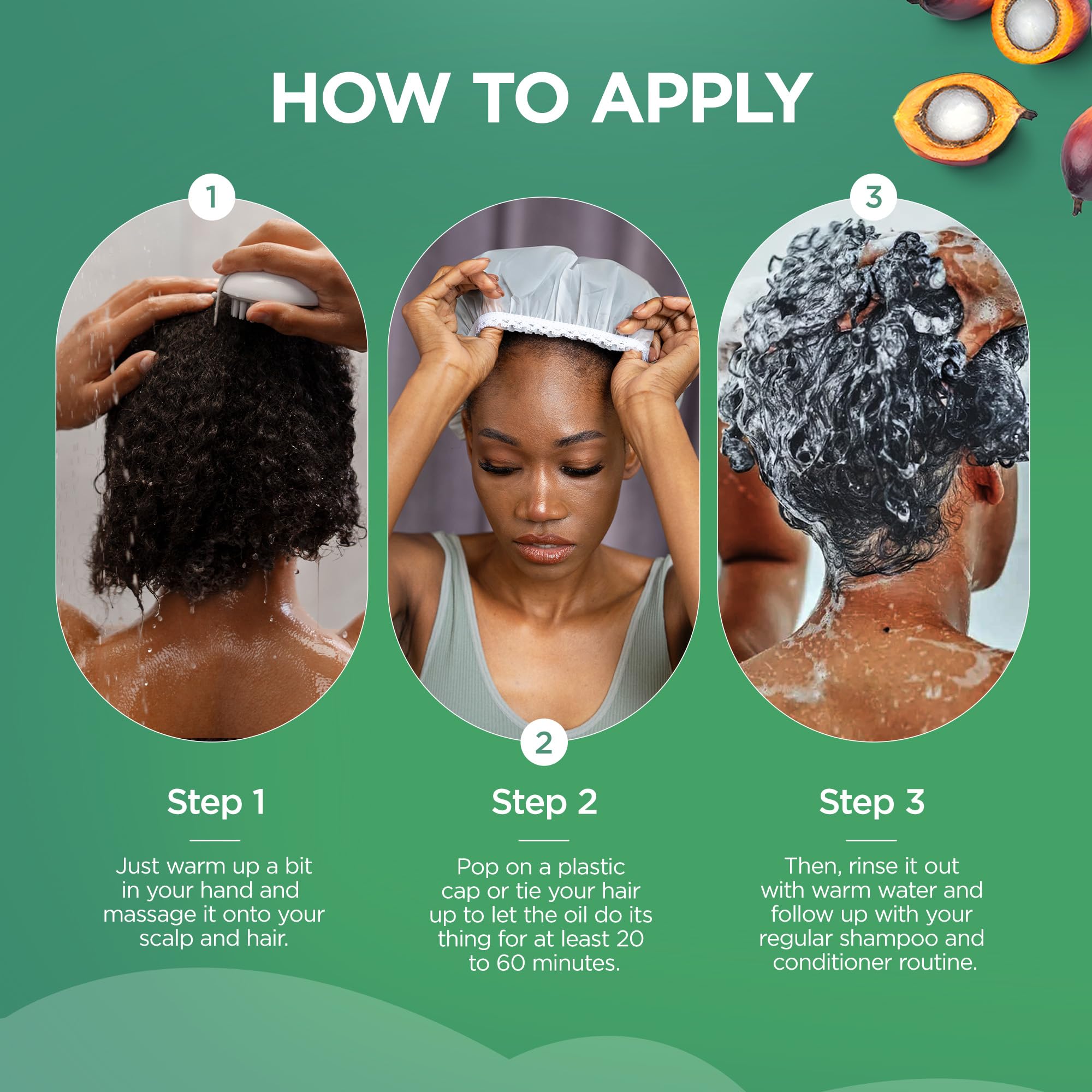 HOW TO APPLY

1

2

3

Step 1

Just warm up a bit in your hand and massage it onto your scalp and hair.

Step 2

Pop on a plastic cap or tie your hair up to let the oil do its thing for at least 20 to 60 minutes.

Step 3

Then, rinse it out with warm water and follow up with your regular shampoo and conditioner routine.