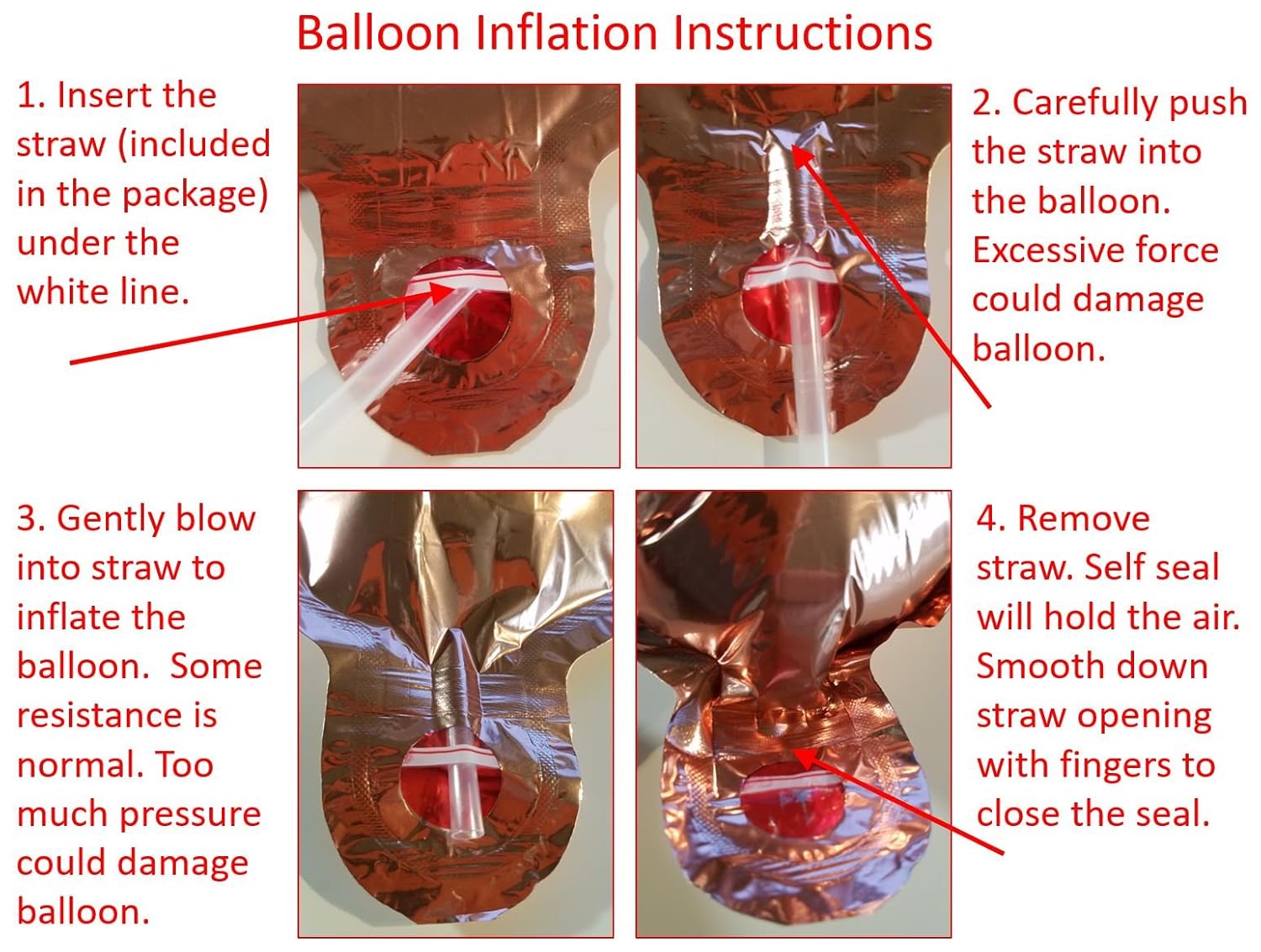 Balloon Inflation Instructions

1. Insert the straw (included in the package) under the white line.

2. Carefully push the straw into the balloon. Excessive force could damage balloon.

3. Gently blow into straw to inflate the balloon.  Some resistance is normal. Too much pressure could damage balloon.

4. Remove straw. Self seal will hold the air. Smooth down straw opening with fingers to close the seal.