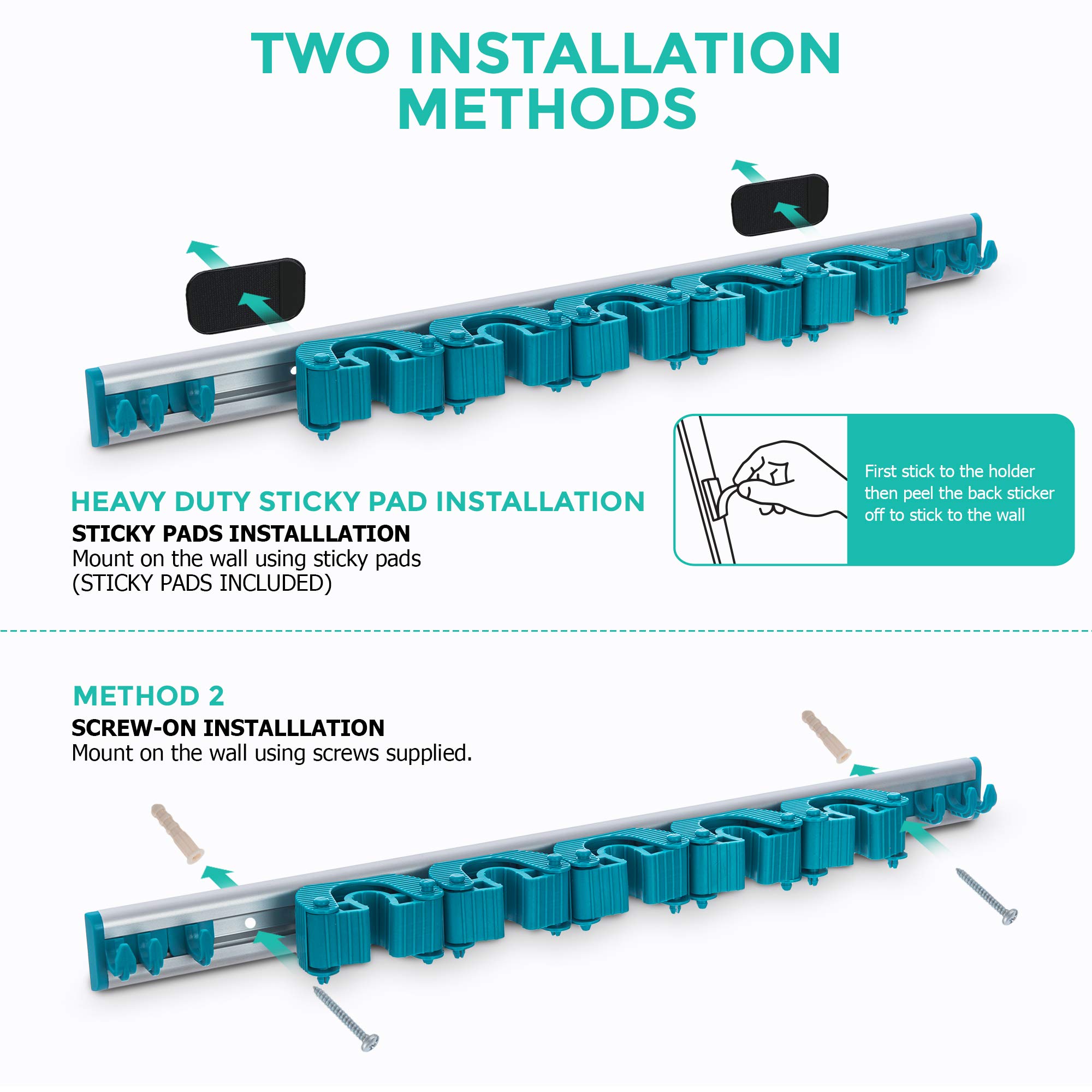 TWO INSTALLATION METHODS

HEAVY DUTY STICKY PAD INSTALLATION
STICKY PADS INSTALLLATION
Mount on the wall using sticky pads
(STICKY PADS INCLUDED)

First stick to the holder then peel the back sticker off to stick to the wall

METHOD 2
SCREW-ON INSTALLLATION
Mount on the wall using screws supplied.