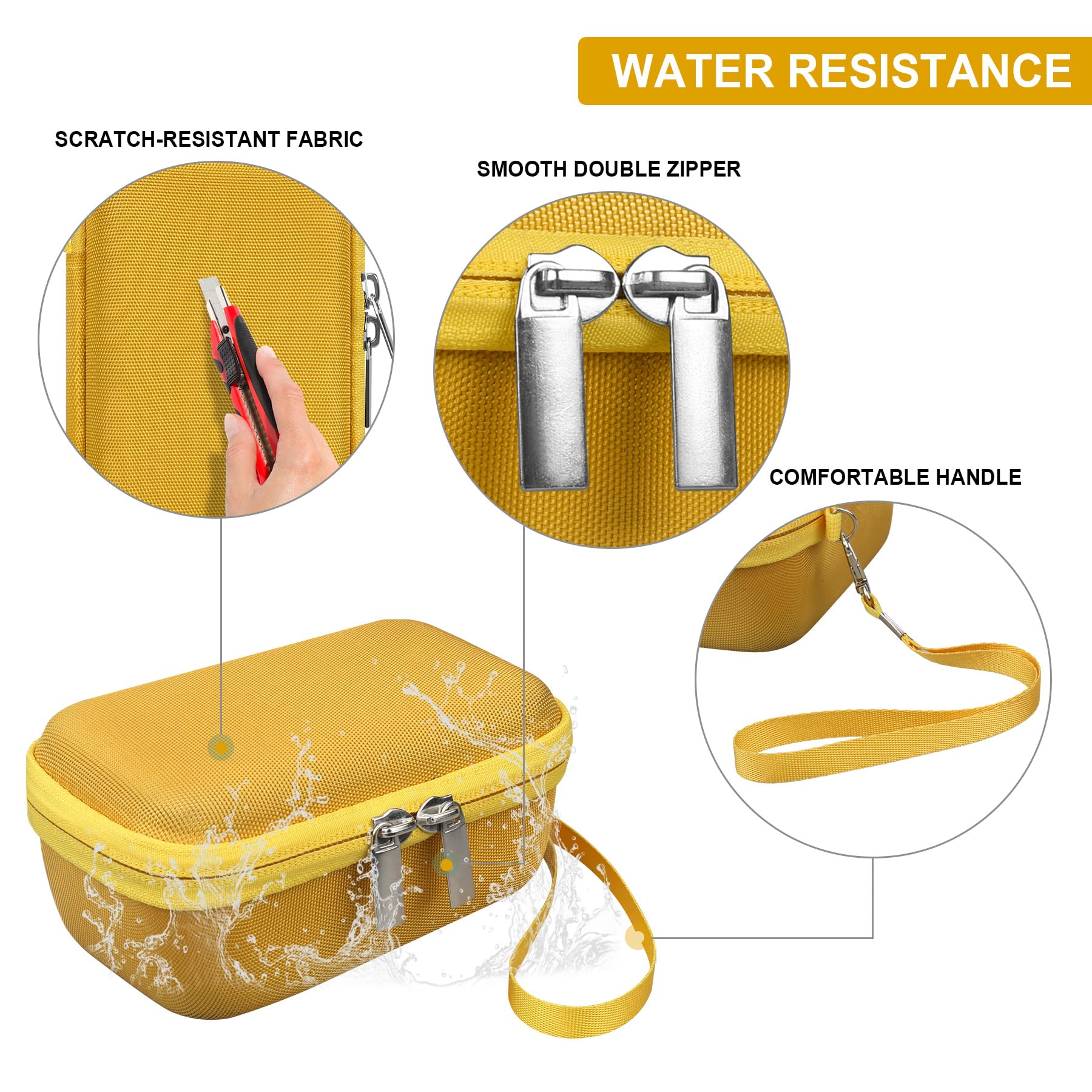 WATER RESISTANCE

SCRATCH-RESISTANT FABRIC

SMOOTH DOUBLE ZIPPER

COMFORTABLE HANDLE