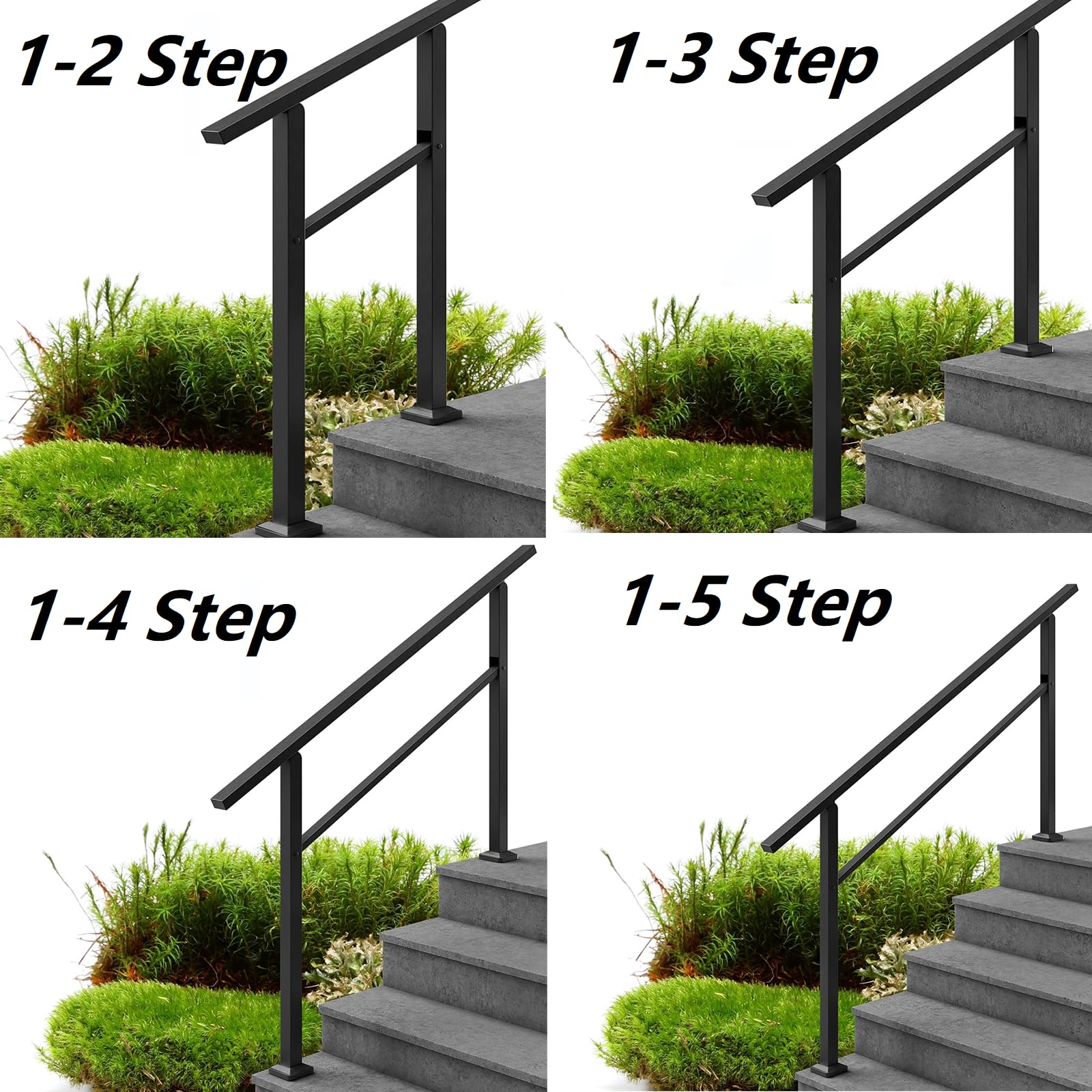 1-2 Step

1-3 Step

1-4 Step

1-5 Step