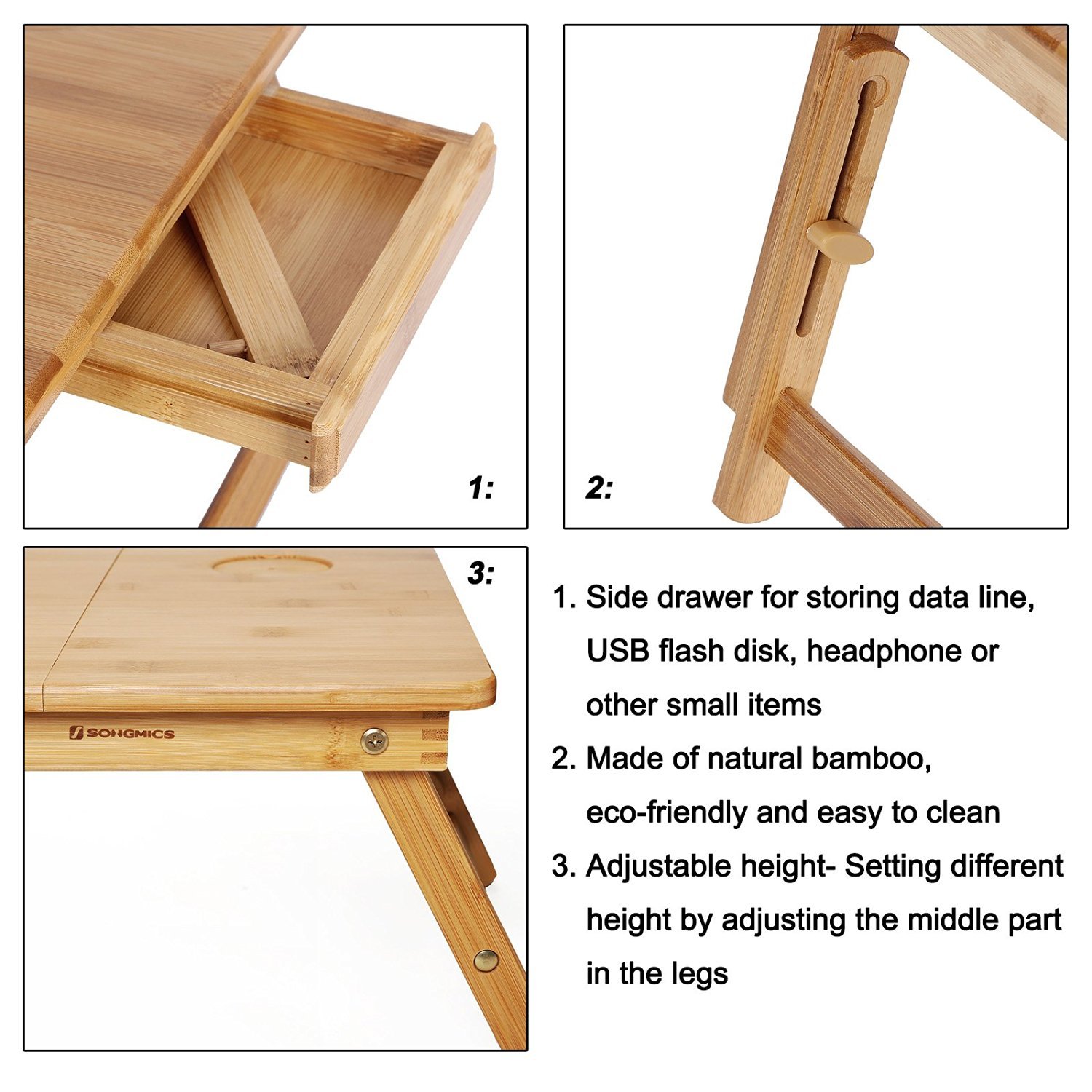 1:

2:

3:

SONGMICS

1. Side drawer for storing data line, USB flash disk, headphone or other small items

2. Made of natural bamboo, eco-friendly and easy to clean

3. Adjustable height- Setting different height by adjusting the middle part in the legs