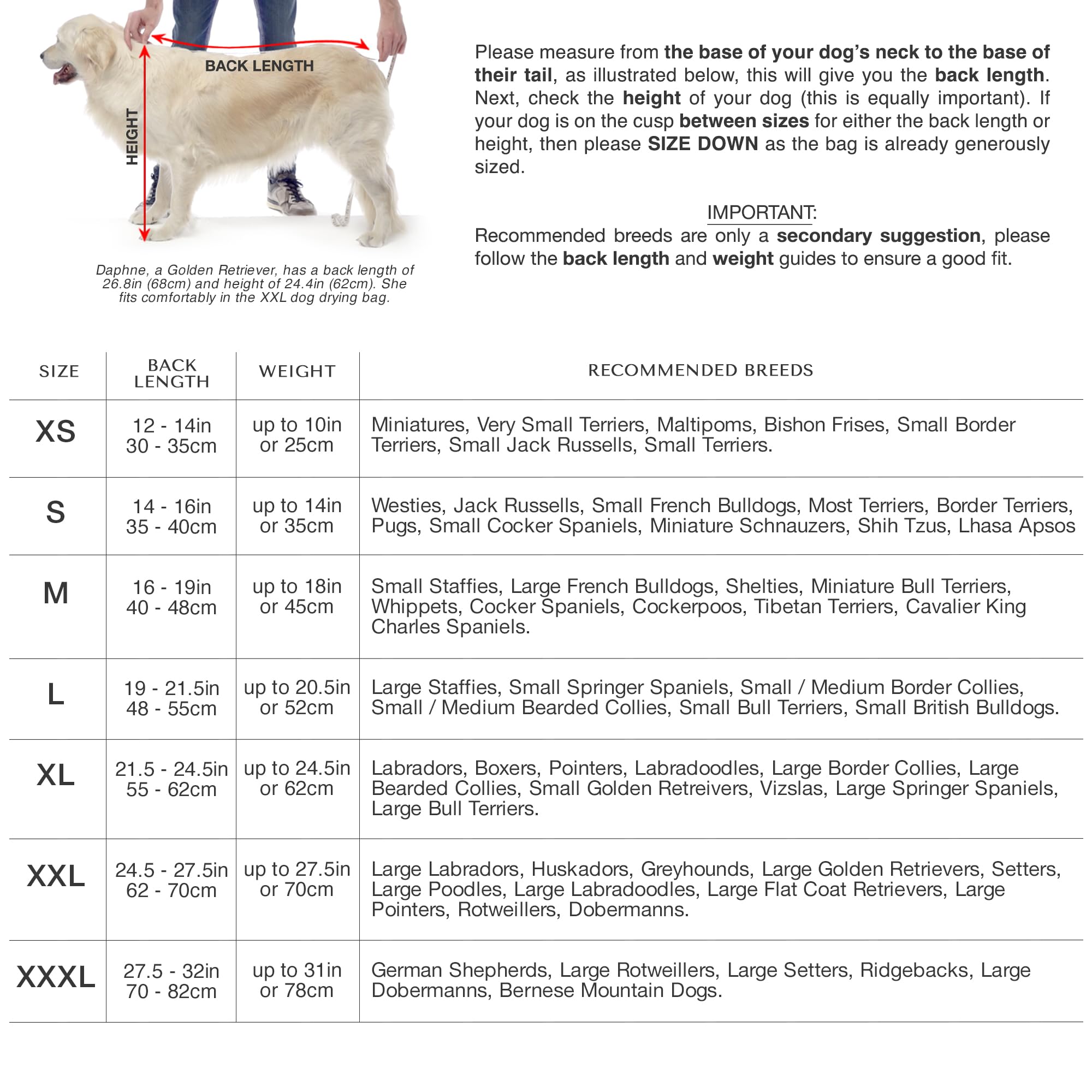 BACK LENGTH

HEIGHT

Daphne, a Golden Retriever, has a back length of 26.8in (68cm) and height of 24.4in (62cm). She fits comfortably in the XXL dog drying bag.

Please measure from the base of your dog's neck to the base of their tail, as illustrated below, this will give you the back length. Next, check the height of your dog (this is equally important). If your dog is on the cusp between sizes for either the back length or height, then please SIZE DOWN as the bag is already generously sized.

IMPORTANT:
Recommended breeds are only a secondary suggestion, please follow the back length and weight guides to ensure a good fit.

| SIZE | BACK LENGTH | WEIGHT | RECOMMENDED BREEDS |
|---|---|---|---|
| XS | 12 - 14in 30 - 35cm | up to 10in or 25cm | Miniatures, Very Small Terriers, Maltipoms, Bishon Frises, Small Border Terriers, Small Jack Russells, Small Terriers. |
| S | 14 - 16in 35 - 40cm | up to 14in or 35cm | Westies, Jack Russells, Small French Bulldogs, Most Terriers, Border Terriers, Pugs, Small Cocker Spaniels, Miniature Schnauzers, Shih Tzus, Lhasa Apsos |
| M | 16 - 19in 40 - 48cm | up to 18in or 45cm | Small Staffies, Large French Bulldogs, Shelties, Miniature Bull Terriers, Whippets, Cocker Spaniels, Cockerpoos, Tibetan Terriers, Cavalier King Charles Spaniels. |
| L | 19 - 21.5in 48 - 55cm | up to 20.5in or 52cm | Large Staffies, Small Springer Spaniels, Small / Medium Border Collies, Small / Medium Bearded Collies, Small Bull Terriers, Small British Bulldogs. |
| XL | 21.5 - 24.5in 55 - 62cm | up to 24.5in or 62cm | Labradors, Boxers, Pointers, Labradoodles, Large Border Collies, Large Bearded Collies, Small Golden Retreivers, Vizslas, Large Springer Spaniels, Large Bull Terriers. |
| XXL | 24.5 - 27.5in 62 - 70cm | up to 27.5in or 70cm | Large Labradors, Huskadors, Greyhounds, Large Golden Retrievers, Setters, Large Poodles, Large Labradoodles, Large Flat Coat Retrievers, Large Pointers, Rotweillers, Dobermanns. |
| XXXL | 27.5 - 32in 70 - 82cm | up to 31in or 78cm | German Shepherds, Large Rotweillers, Large Setters, Ridgebacks, Large Dobermanns, Bernese Mountain Dogs. |