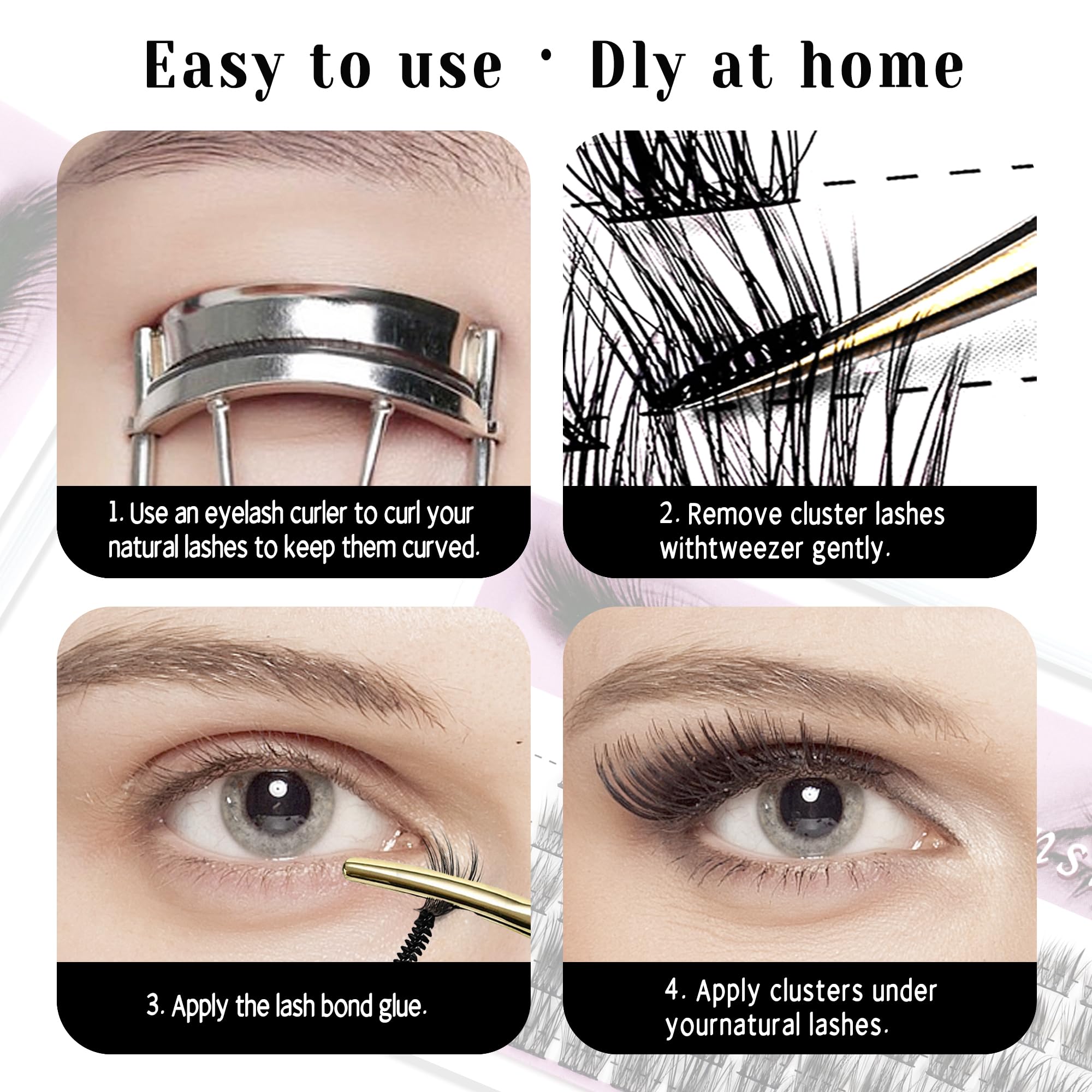 Easy to use · Dly at home

1. Use an eyelash curler to curl your natural lashes to keep them curved.

2. Remove cluster lashes withtweezer gently.

3. Apply the lash bond glue.

4. Apply clusters under yournatural lashes.