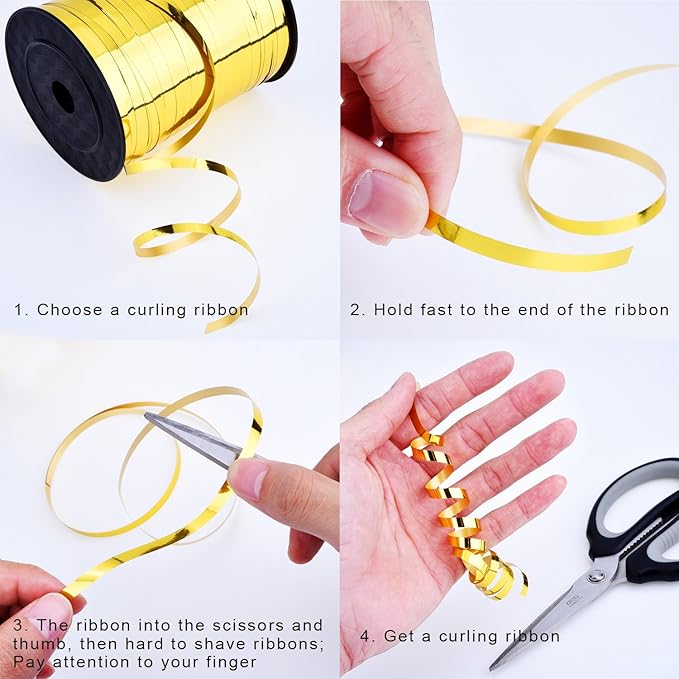 1. Choose a curling ribbon

2. Hold fast to the end of the ribbon

3. The ribbon into the scissors and thumb, then hard to shave ribbons; Pay attention to your finger

4. Get a curling ribbon