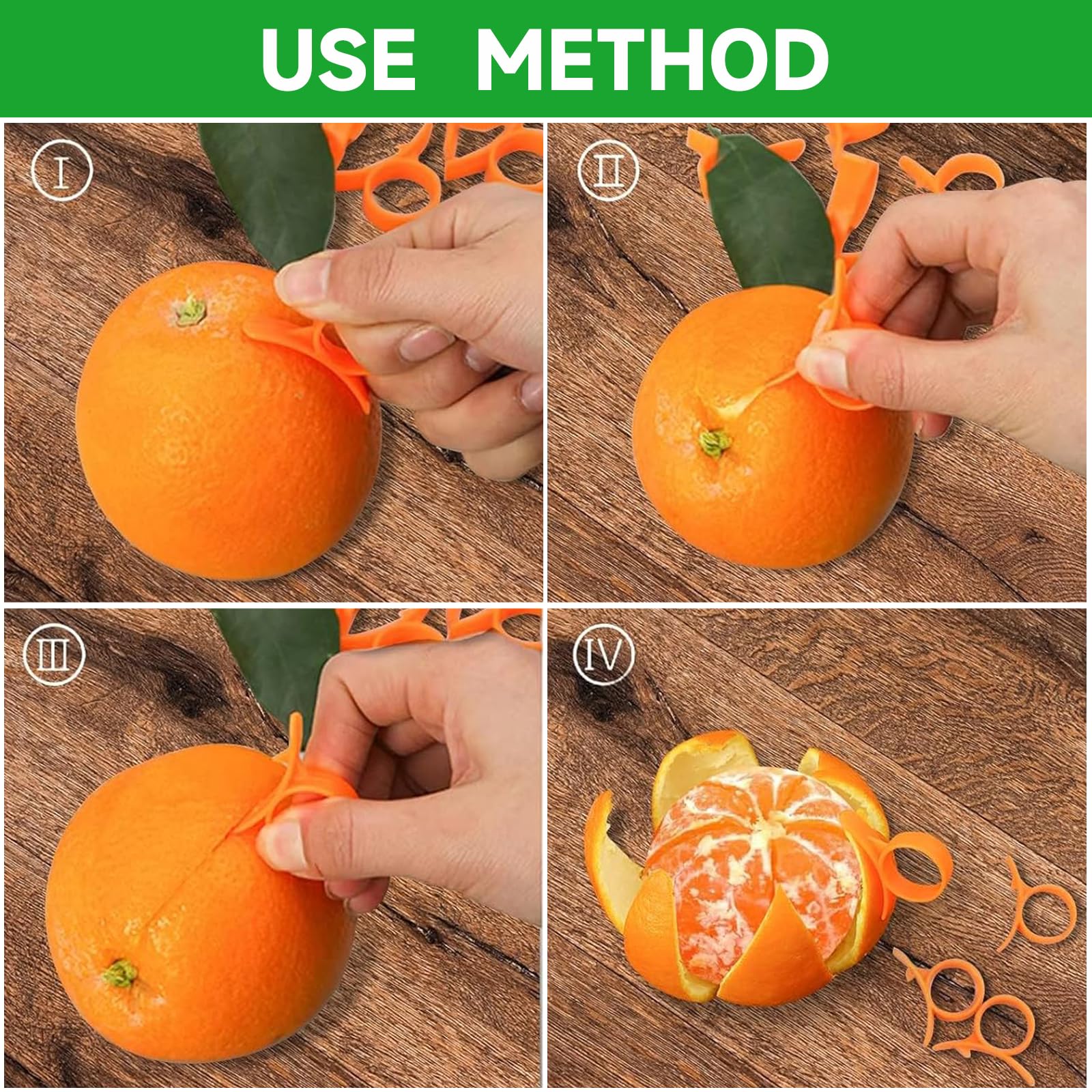 USE METHOD

Ⅰ

Ⅱ

Ⅲ

Ⅳ