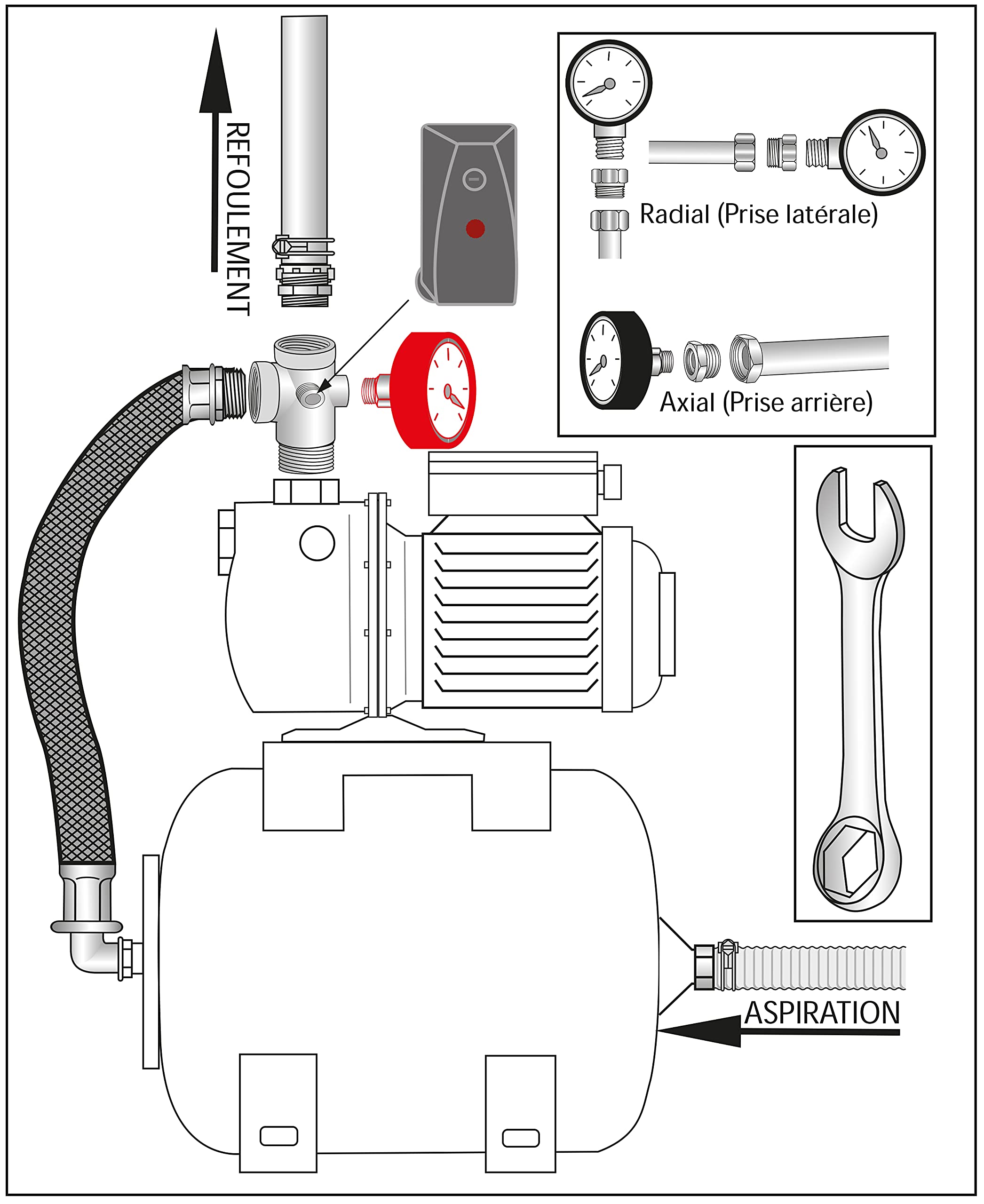 REFOULEMENT

Radial (Prise latérale)

Axial (Prise arrière)

ASPIRATION