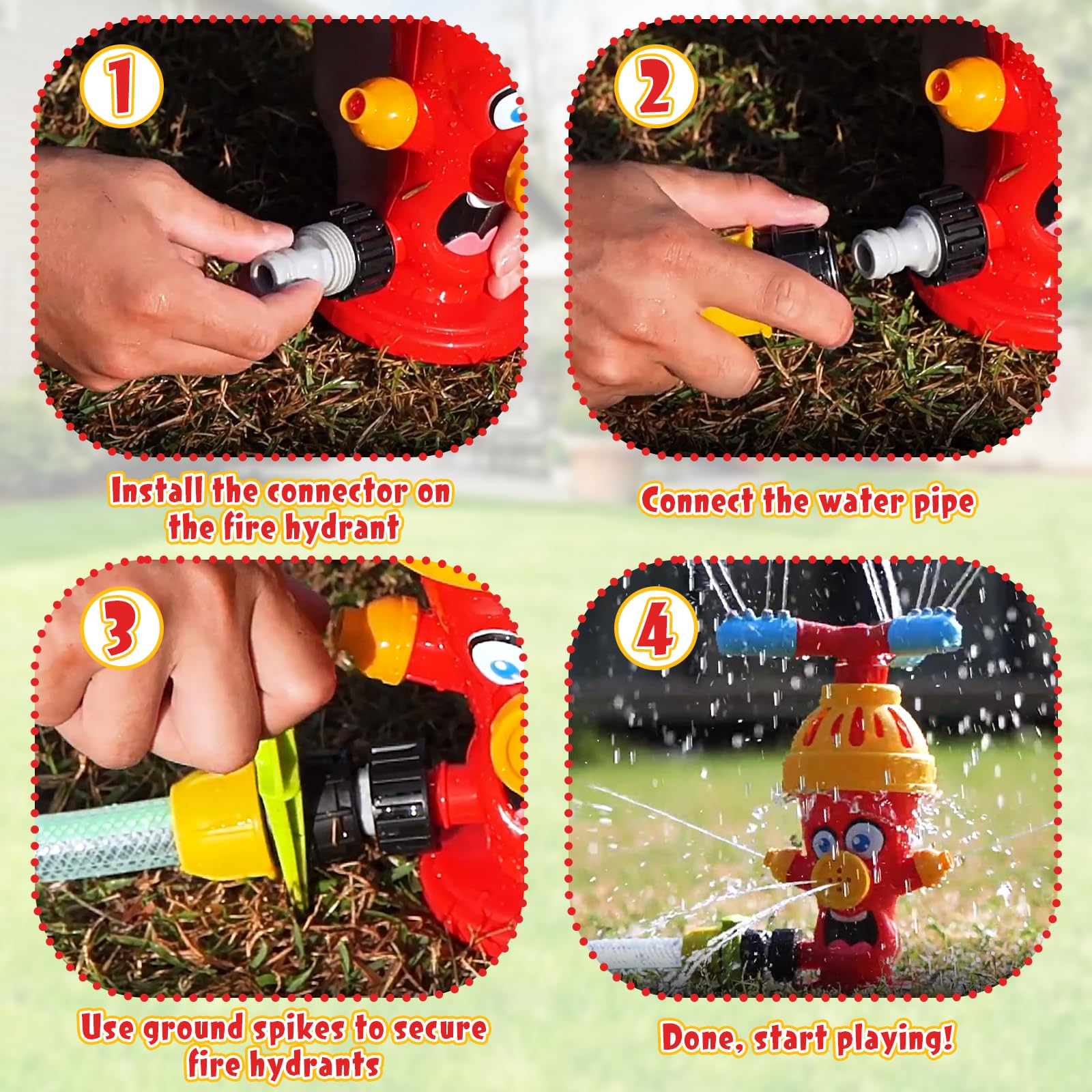 1

Install the connector on the fire hydrant

2

Connect the water pipe

3

Use ground spikes to secure fire hydrants

4

Done, start playing!