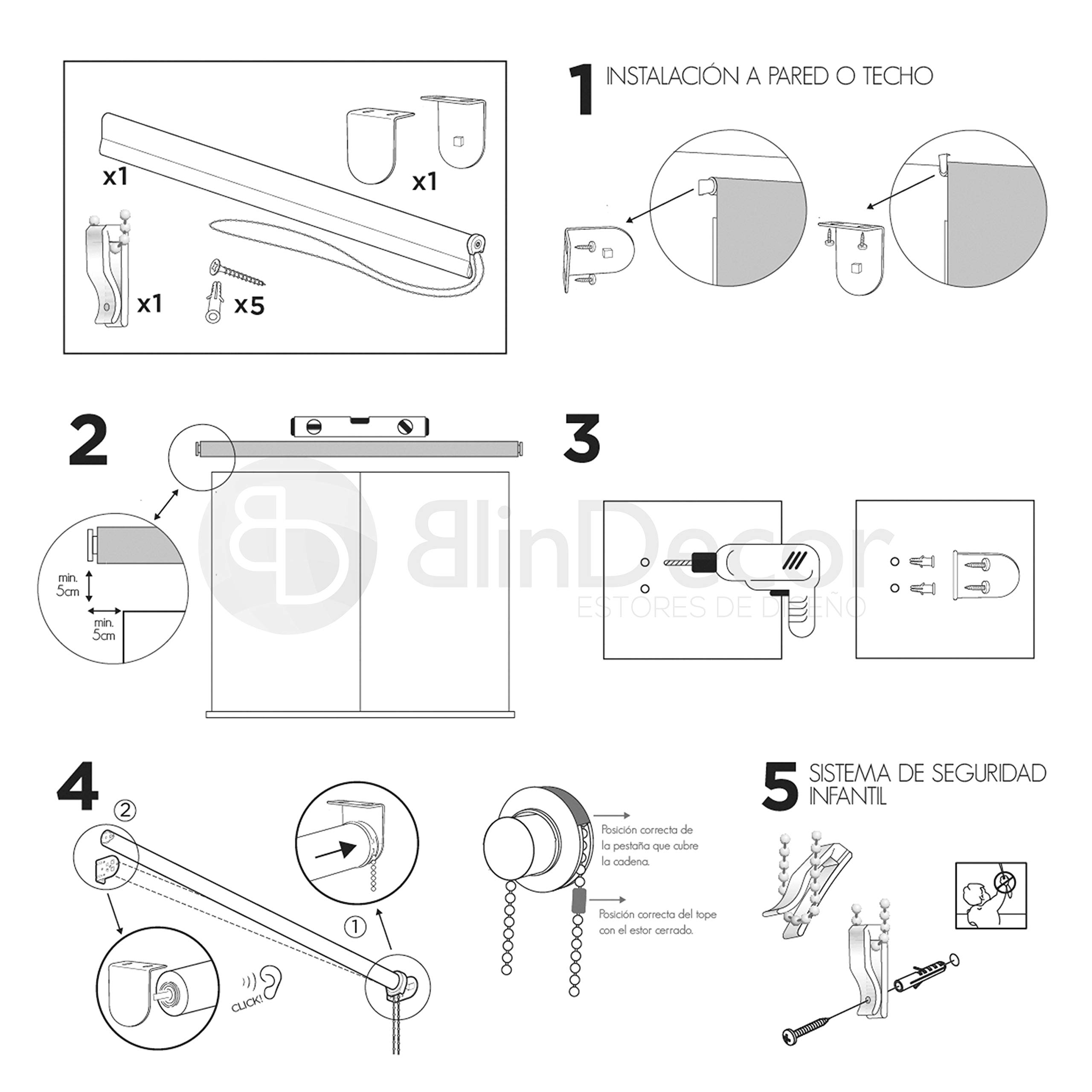 x1
x1
x1
x5

1 INSTALACIÓN A PARED O TECHO

2

min.
5cm

min.
5cm

BlinDecor
ESTORES DE DISEÑO

3

4
②
①
CLICK!

Posición correcta de la pestaña que cubre la cadena.

Posición correcta del tope con el estor cerrado.

5 SISTEMA DE SEGURIDAD INFANTIL