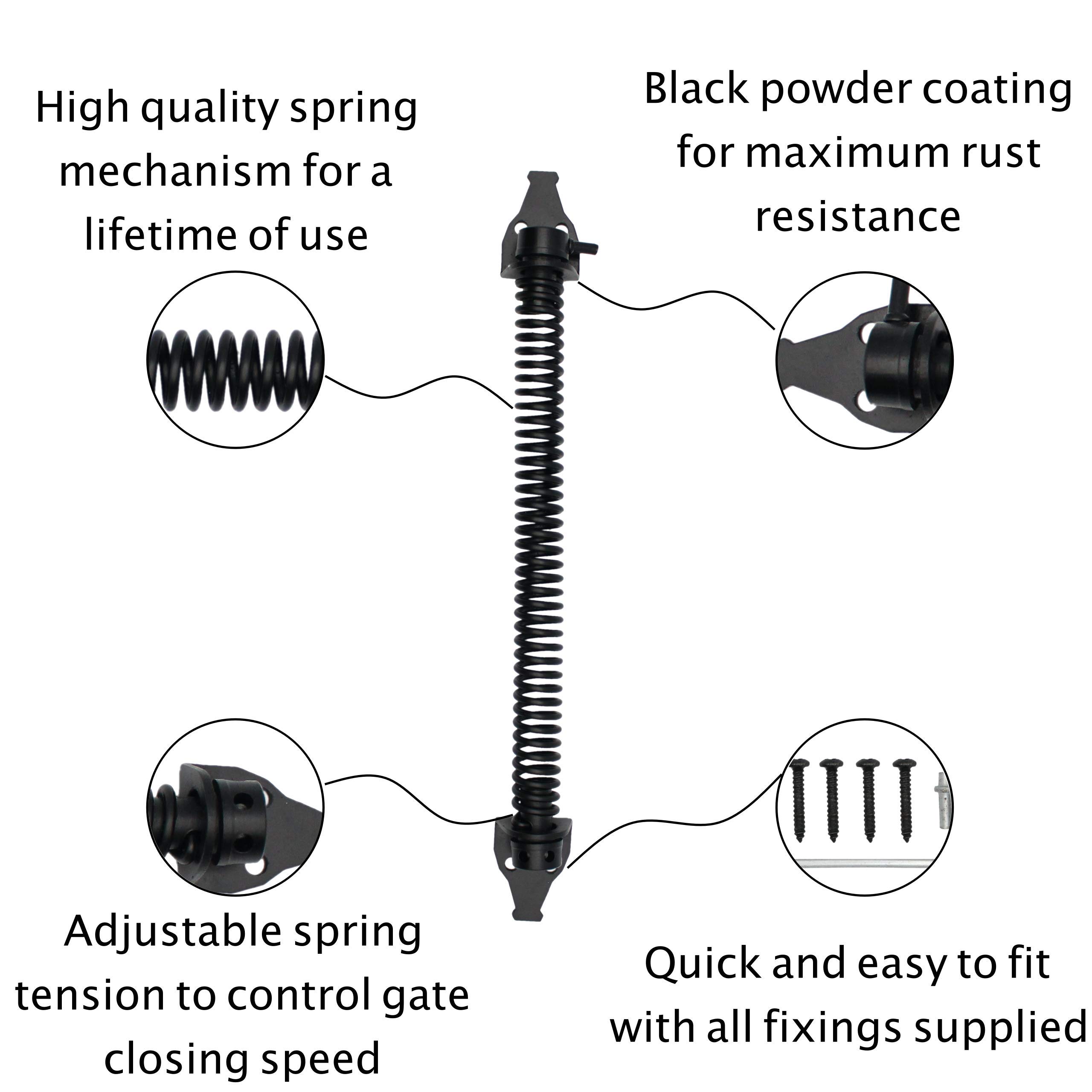 High quality spring mechanism for a lifetime of use

Black powder coating for maximum rust resistance

Adjustable spring tension to control gate closing speed

Quick and easy to fit with all fixings supplied