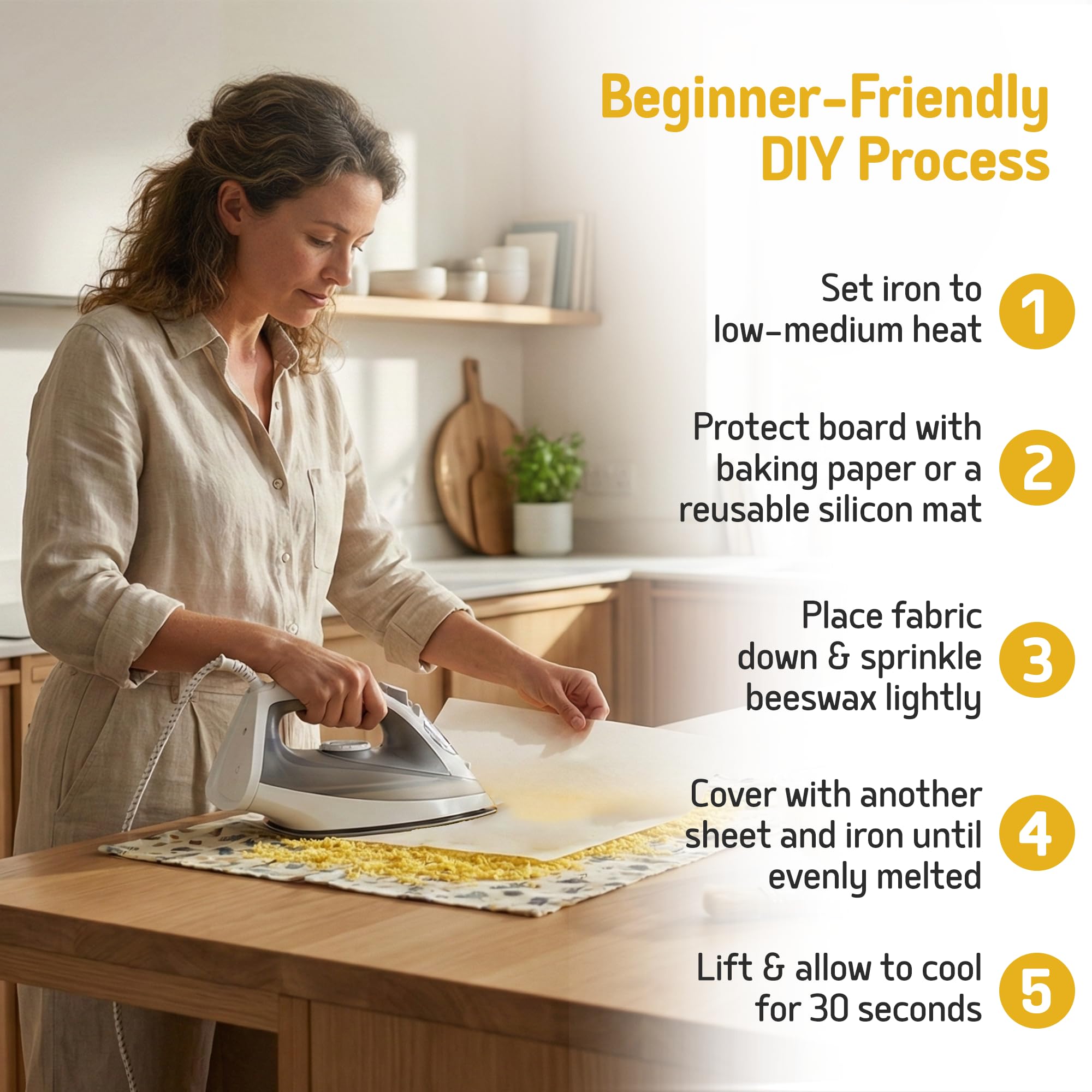 Beginner-Friendly DIY Process

Set iron to low-medium heat 1

Protect board with baking paper or a reusable silicon mat 2

Place fabric down & sprinkle beeswax lightly 3

Cover with another sheet and iron until evenly melted 4

Lift & allow to cool for 30 seconds 5