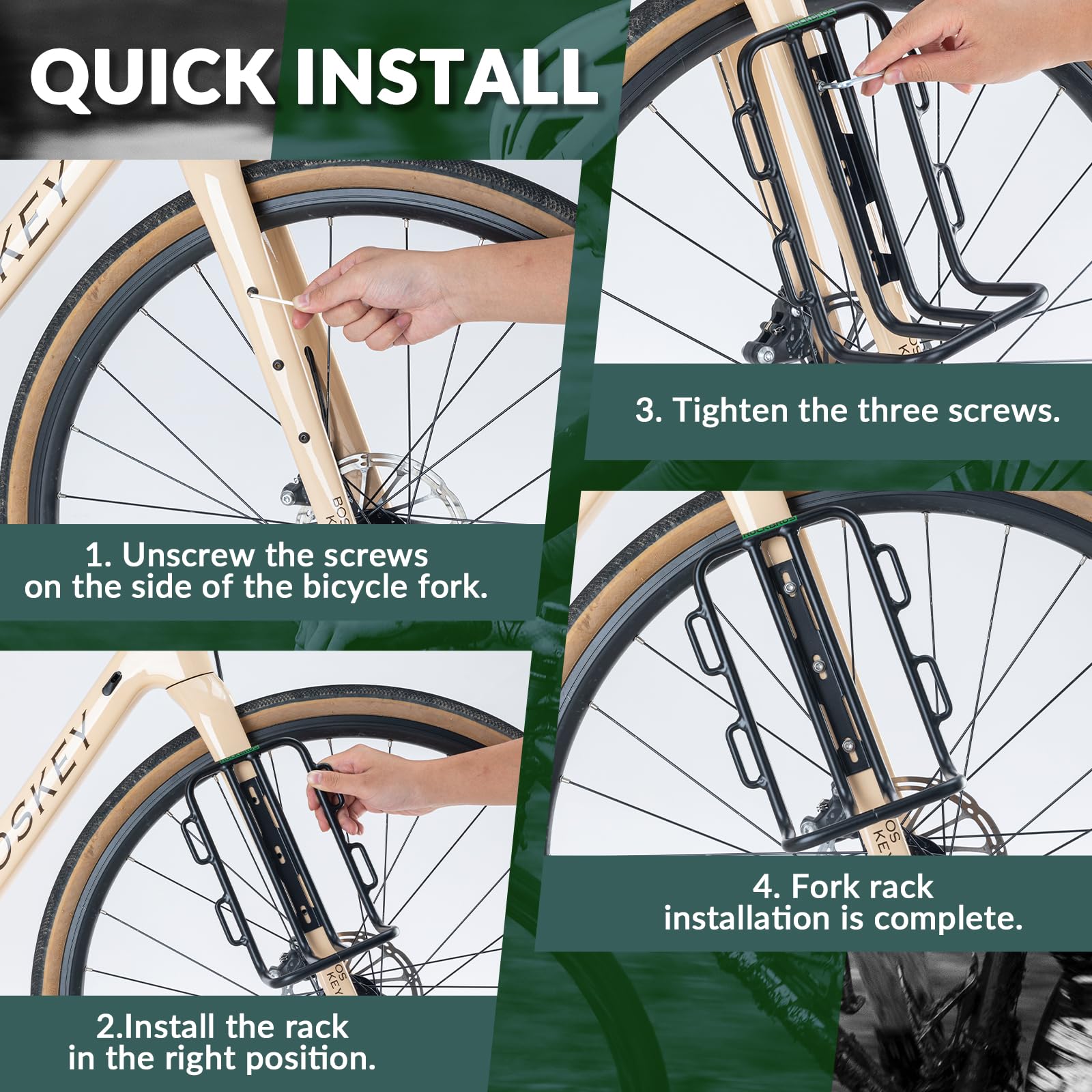 QUICK INSTALL

1. Unscrew the screws on the side of the bicycle fork.

2.Install the rack in the right position.

3. Tighten the three screws.

4. Fork rack installation is complete.