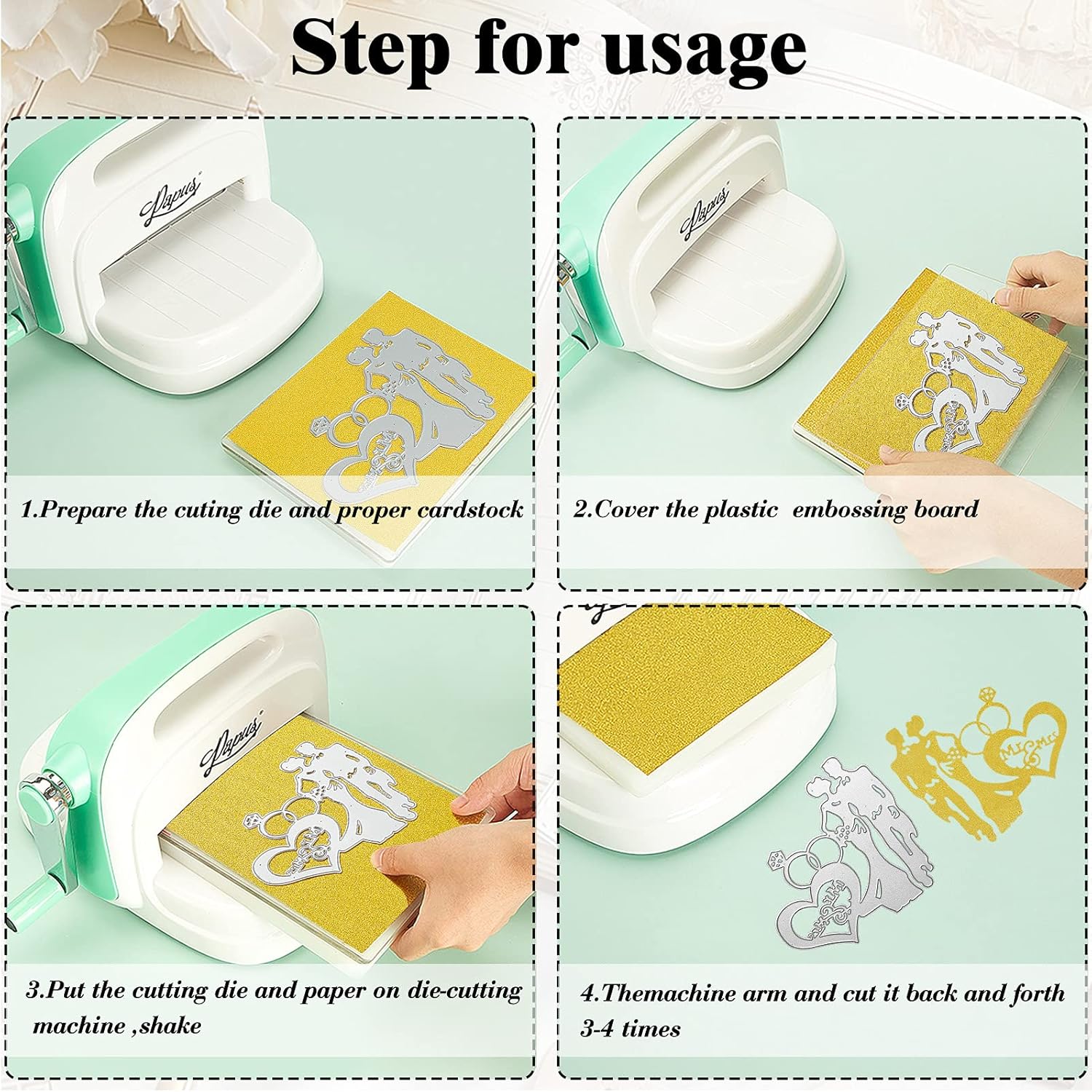 Step for usage

Lapus

1.Prepare the cuting die and proper cardstock

Lapus

2.Cover the plastic embossing board

Lapus

3.Put the cutting die and paper on die-cutting machine ,shake

4.Themachine arm and cut it back and forth 3-4 times