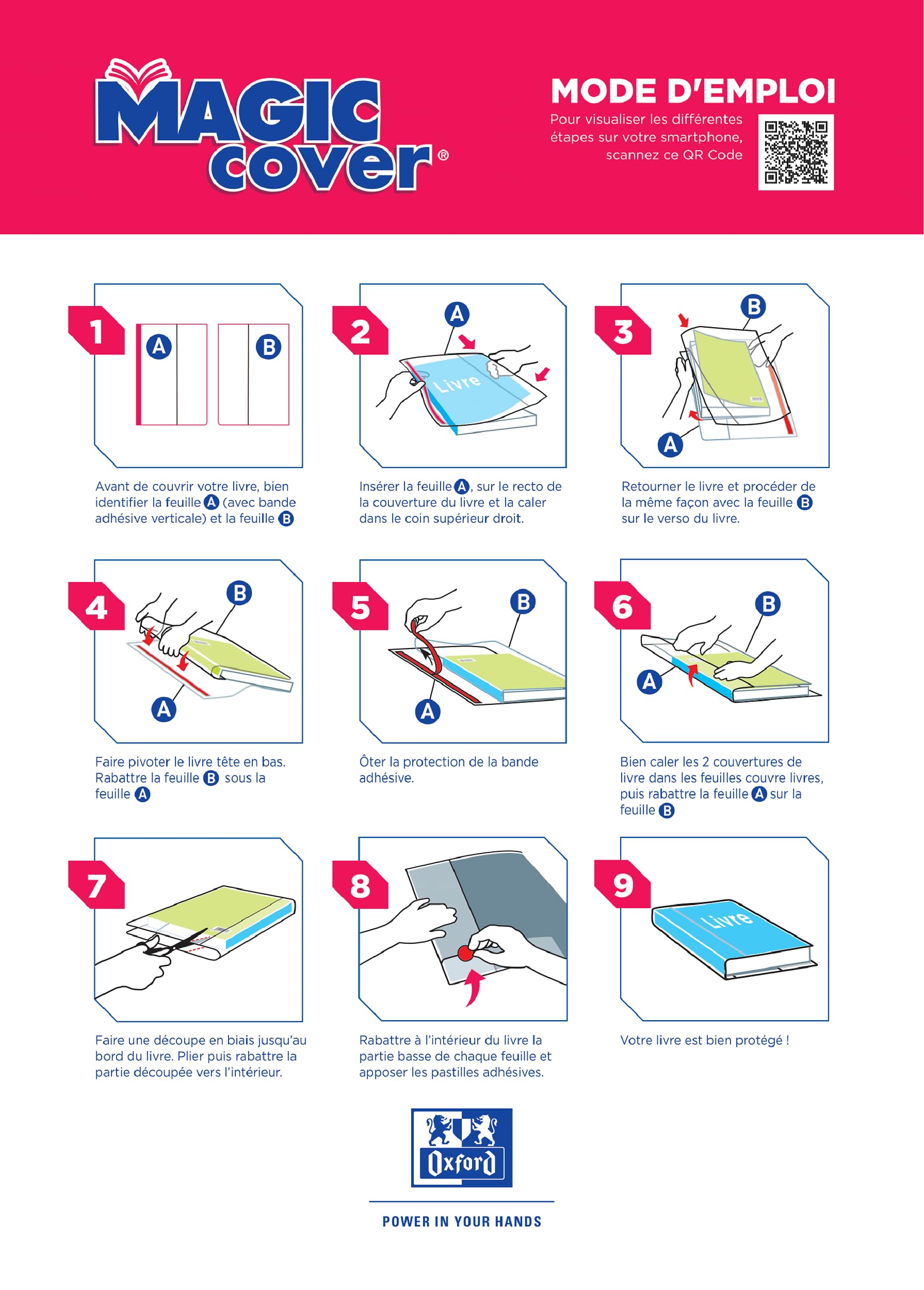 MAGIC cover®

MODE D'EMPLOI
Pour visualiser les différentes étapes sur votre smartphone, scannez ce QR Code

1
A
B

Avant de couvrir votre livre, bien identifier la feuille A (avec bande adhésive verticale) et la feuille B

2
A
Livre

Insérer la feuille A, sur le recto de la couverture du livre et la caler dans le coin supérieur droit.

3
B
A

Retourner le livre et procéder de la même façon avec la feuille B sur le verso du livre.

4
B
A

Faire pivoter le livre tête en bas. Rabattre la feuille B sous la feuille A

5
B
A

Ôter la protection de la bande adhésive.

6
B
A

Bien caler les 2 couvertures de livre dans les feuilles couvre livres, puis rabattre la feuille A sur la feuille B

7

Faire une découpe en biais jusqu'au bord du livre. Plier puis rabattre la partie découpée vers l'intérieur.

8

Rabattre à l'intérieur du livre la partie basse de chaque feuille et apposer les pastilles adhésives.

9
Livre

Votre livre est bien protégé !

Oxford

POWER IN YOUR HANDS