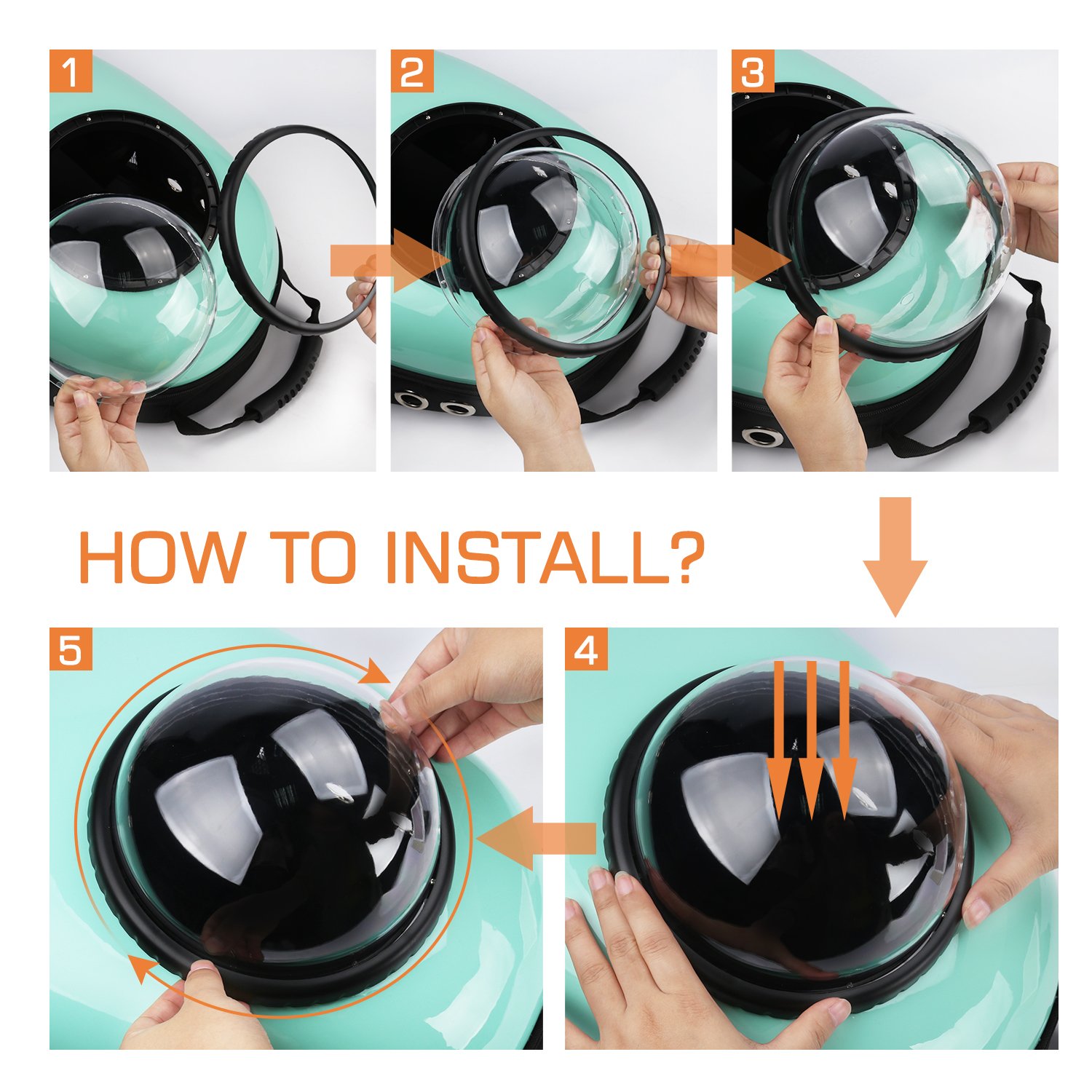 1

2

3

HOW TO INSTALL?

5

4