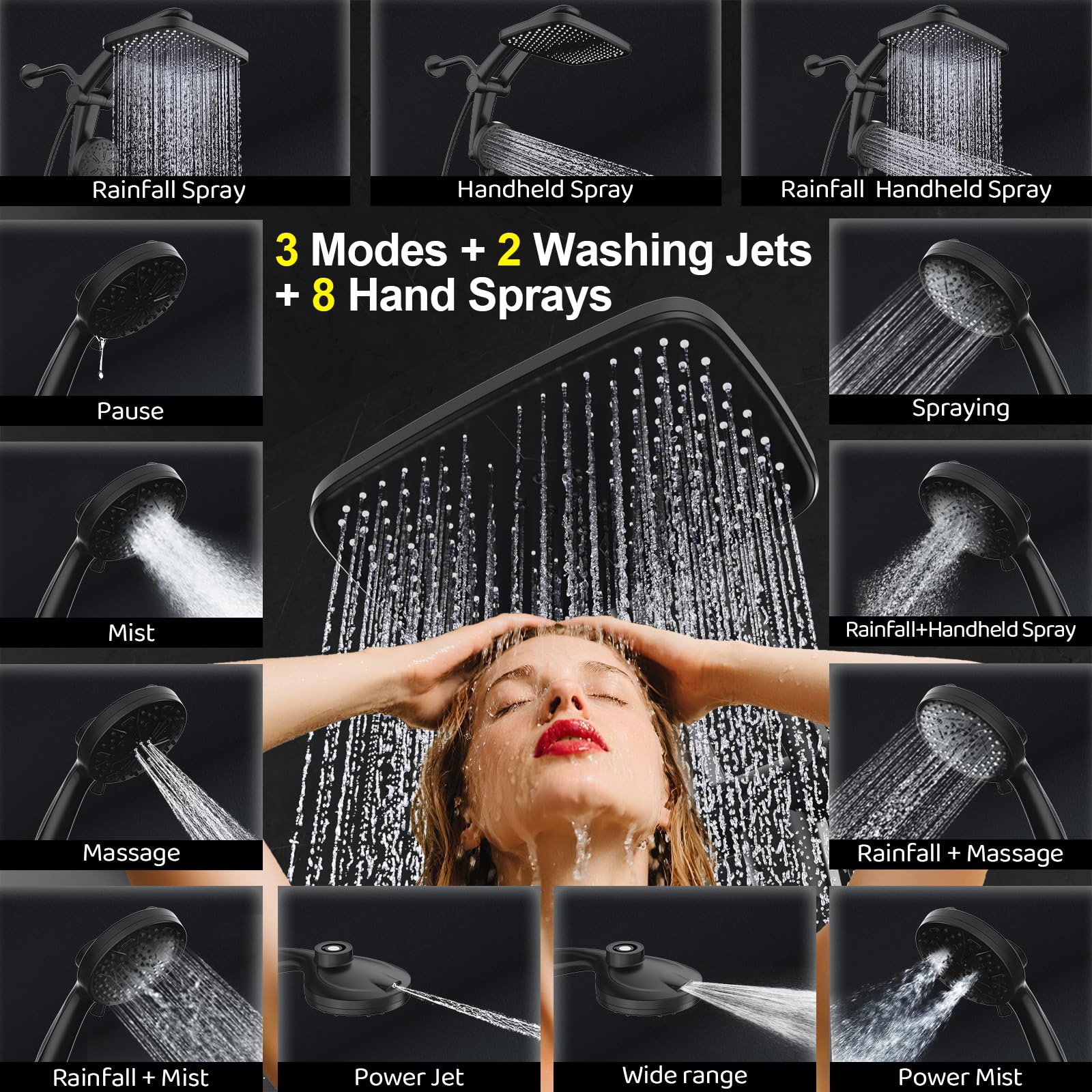 Rainfall Spray

Handheld Spray

Rainfall Handheld Spray

3 Modes + 2 Washing Jets + 8 Hand Sprays

Pause

Spraying

Mist

Rainfall+Handheld Spray

Massage

Rainfall + Massage

Rainfall + Mist

Power Jet

Wide range

Power Mist