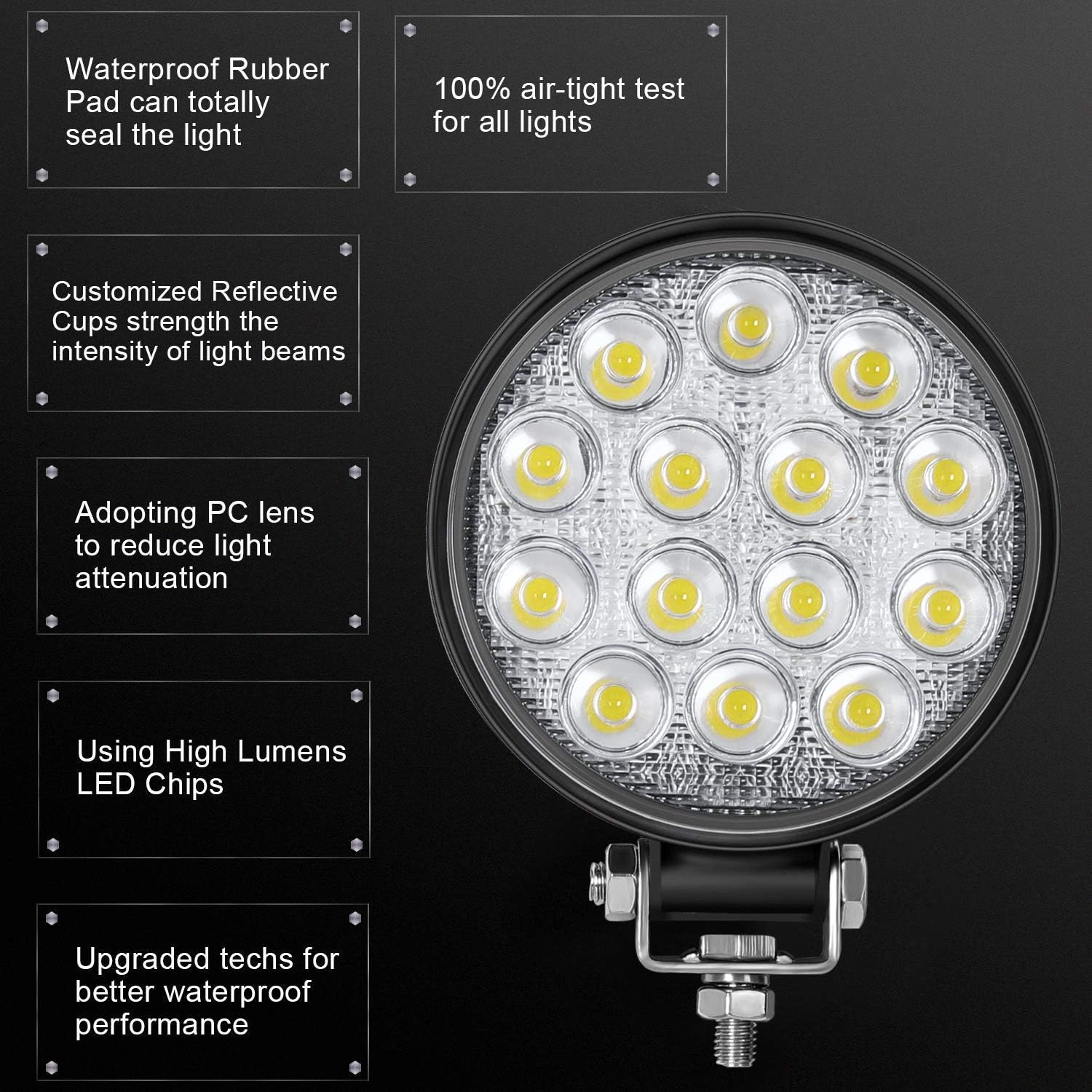 Waterproof Rubber Pad can totally seal the light

100% air-tight test for all lights

Customized Reflective Cups strength the intensity of light beams

Adopting PC lens to reduce light attenuation

Using High Lumens LED Chips

Upgraded techs for better waterproof performance