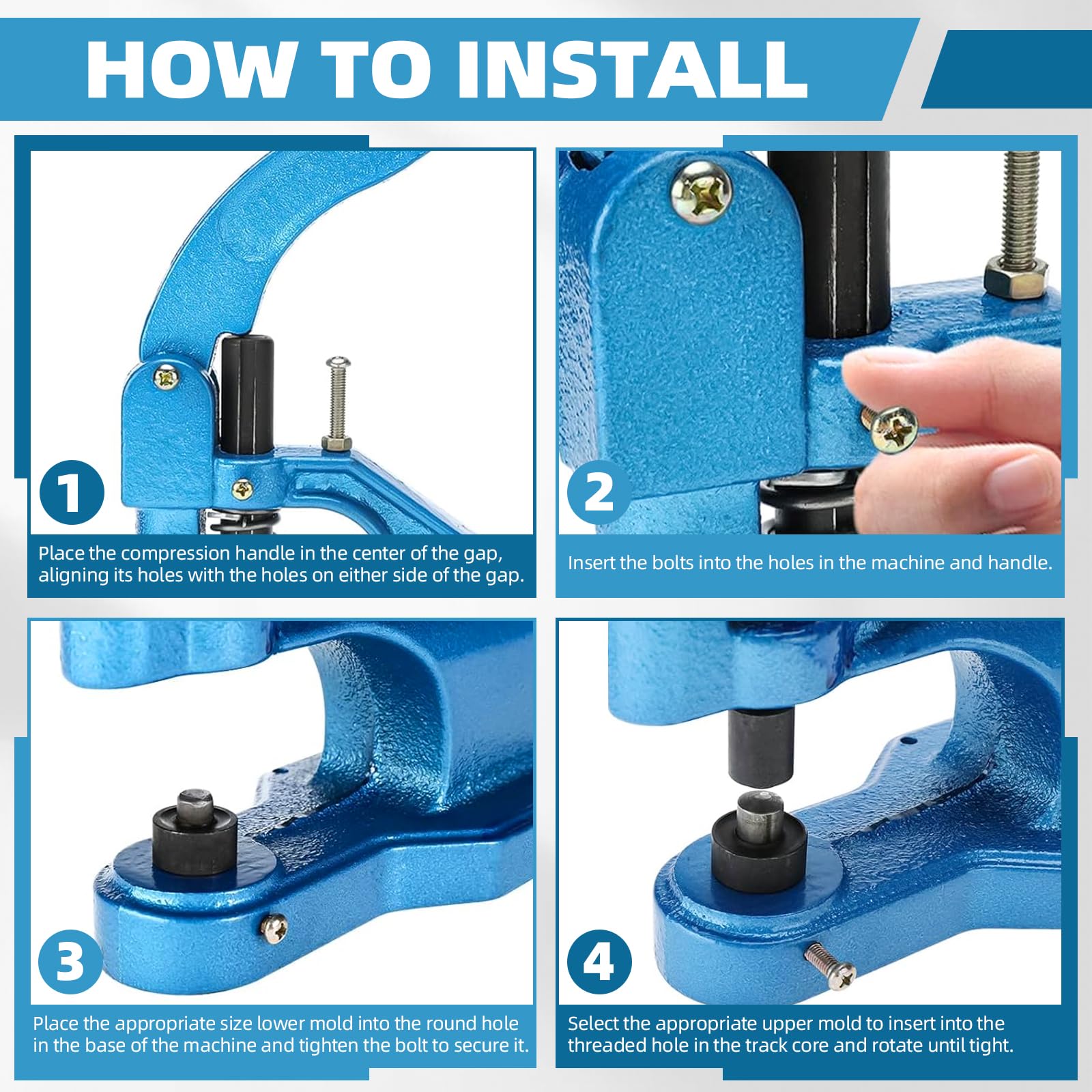 HOW TO INSTALL

1

Place the compression handle in the center of the gap, aligning its holes with the holes on either side of the gap.

2

Insert the bolts into the holes in the machine and handle.

3

Place the appropriate size lower mold into the round hole in the base of the machine and tighten the bolt to secure it.

4

Select the appropriate upper mold to insert into the threaded hole in the track core and rotate until tight.