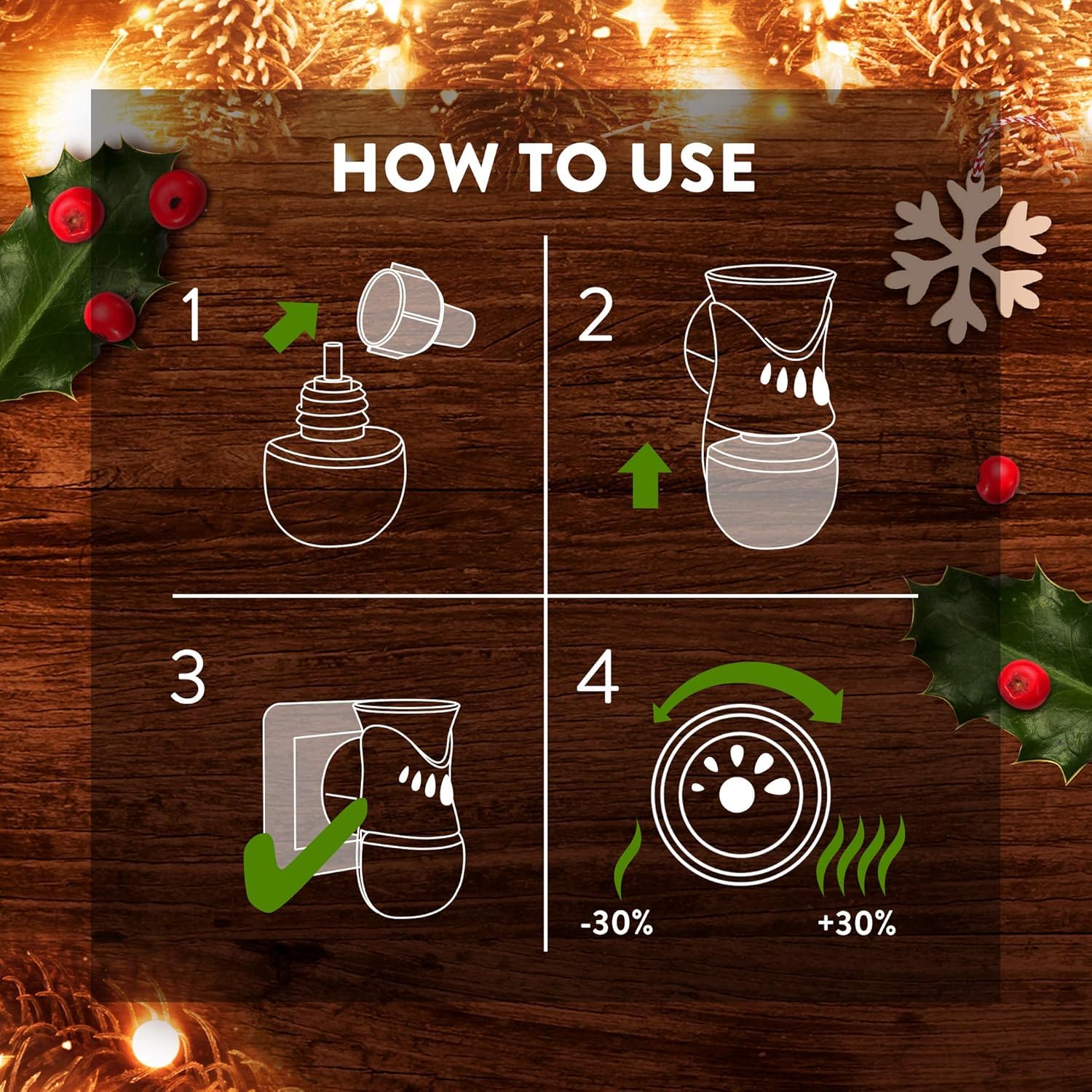 HOW TO USE

1

2

3

4

-30%

+30%