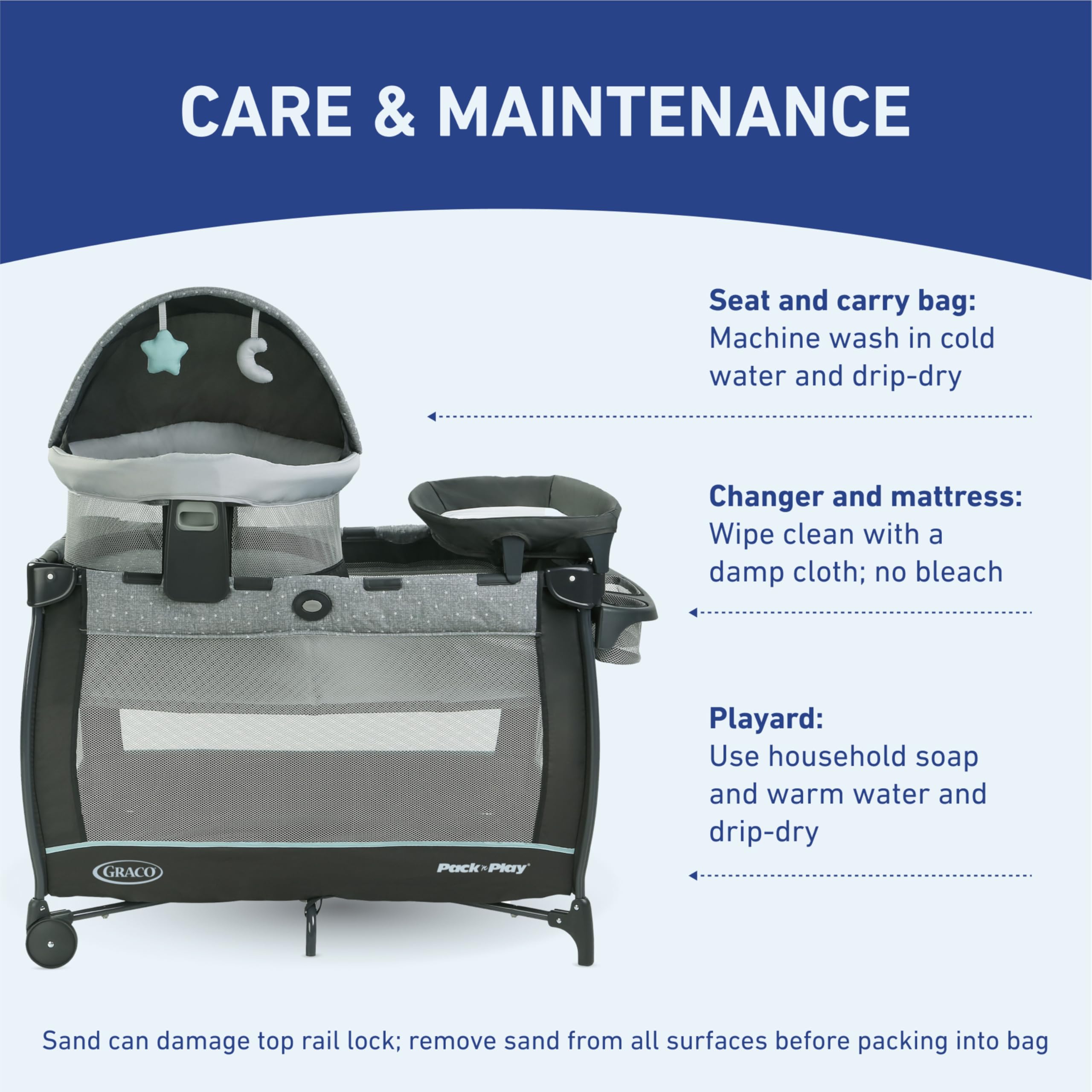 CARE & MAINTENANCE

Seat and carry bag:
Machine wash in cold water and drip-dry

Changer and mattress:
Wipe clean with a damp cloth; no bleach

Playard:
Use household soap and warm water and drip-dry

GRACO

Pack 'n Play

Sand can damage top rail lock; remove sand from all surfaces before packing into bag