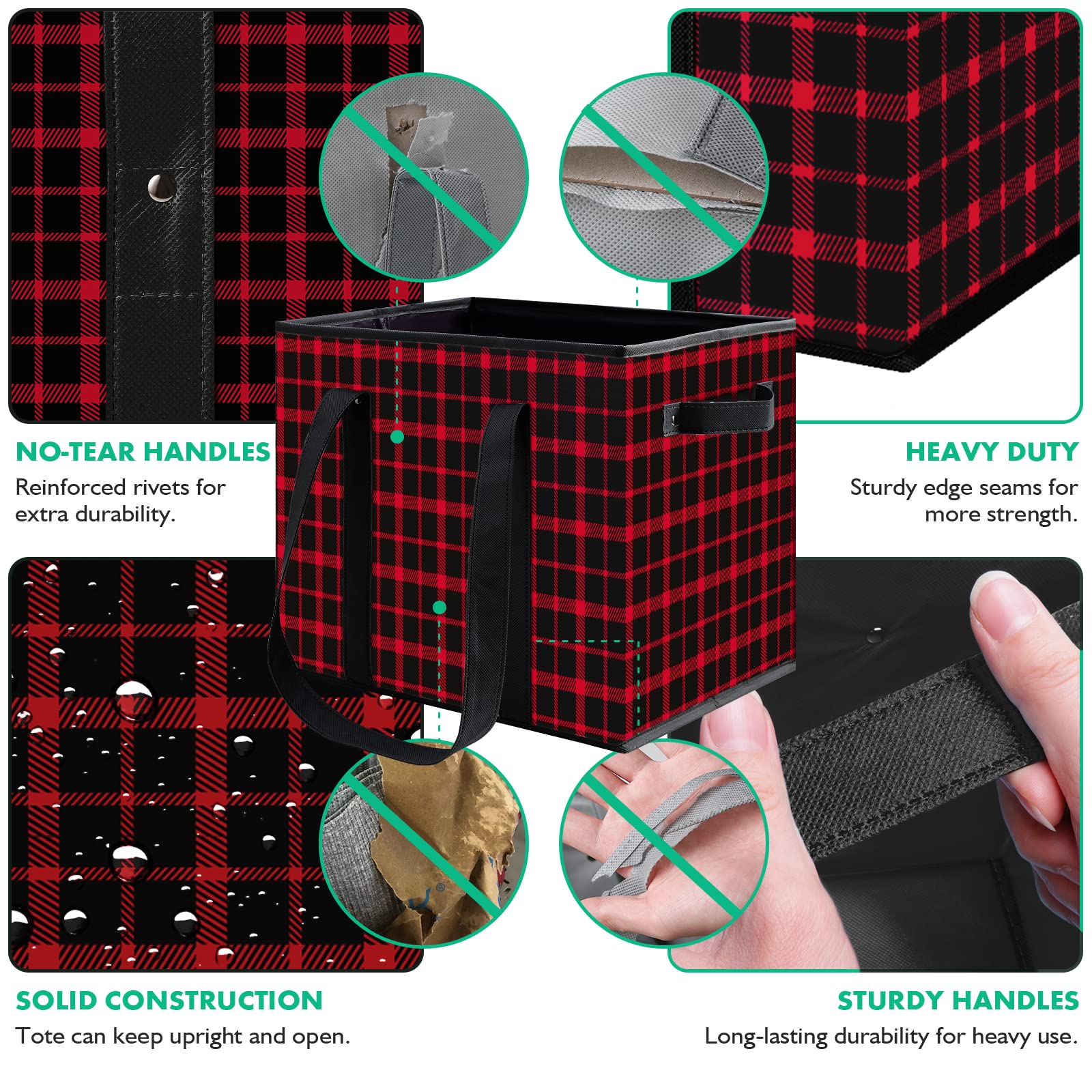 NO-TEAR HANDLES
Reinforced rivets for extra durability.

HEAVY DUTY
Sturdy edge seams for more strength.

SOLID CONSTRUCTION
Tote can keep upright and open.

STURDY HANDLES
Long-lasting durability for heavy use.