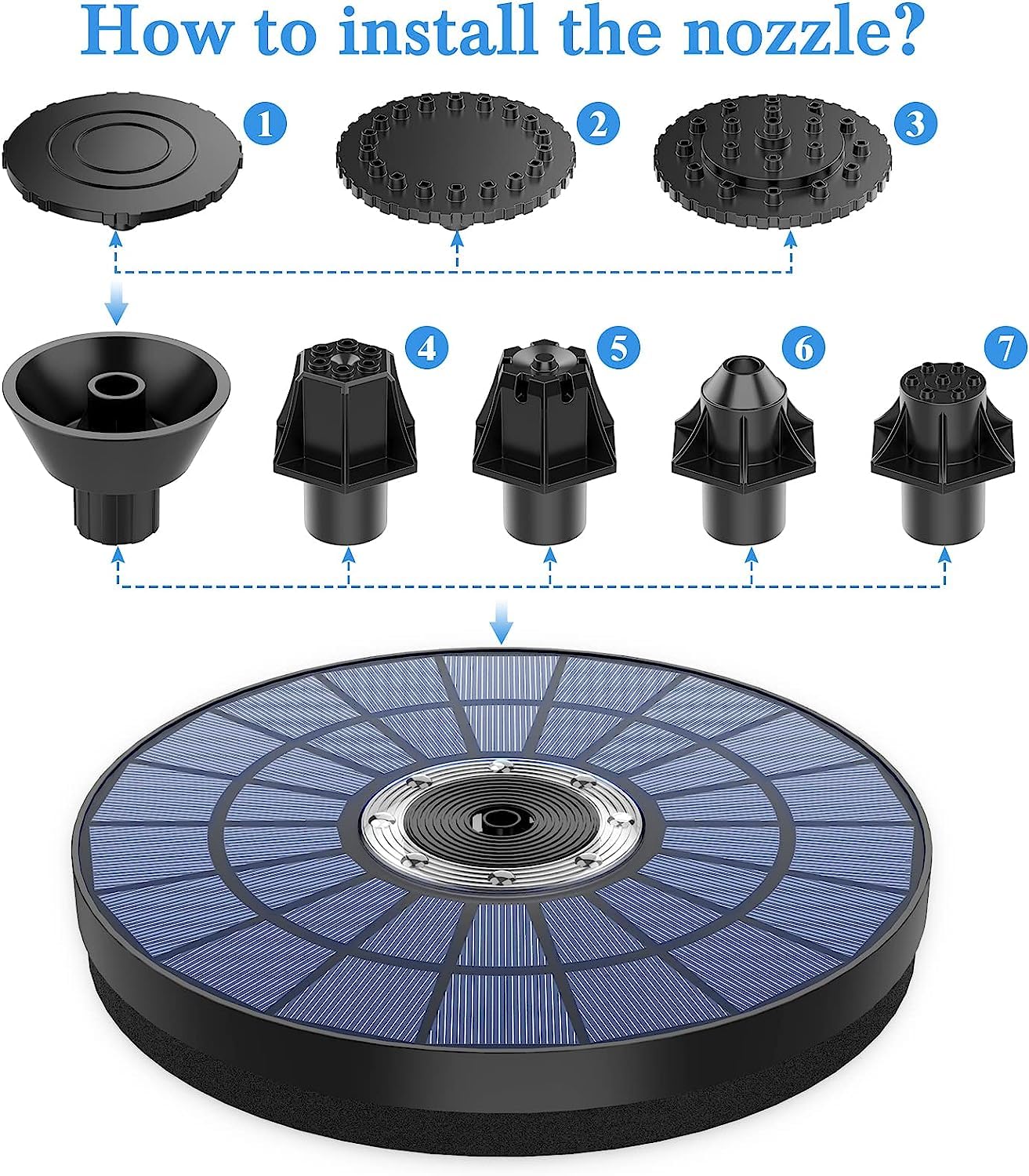 How to install the nozzle?

1

2

3

4

5

6

7