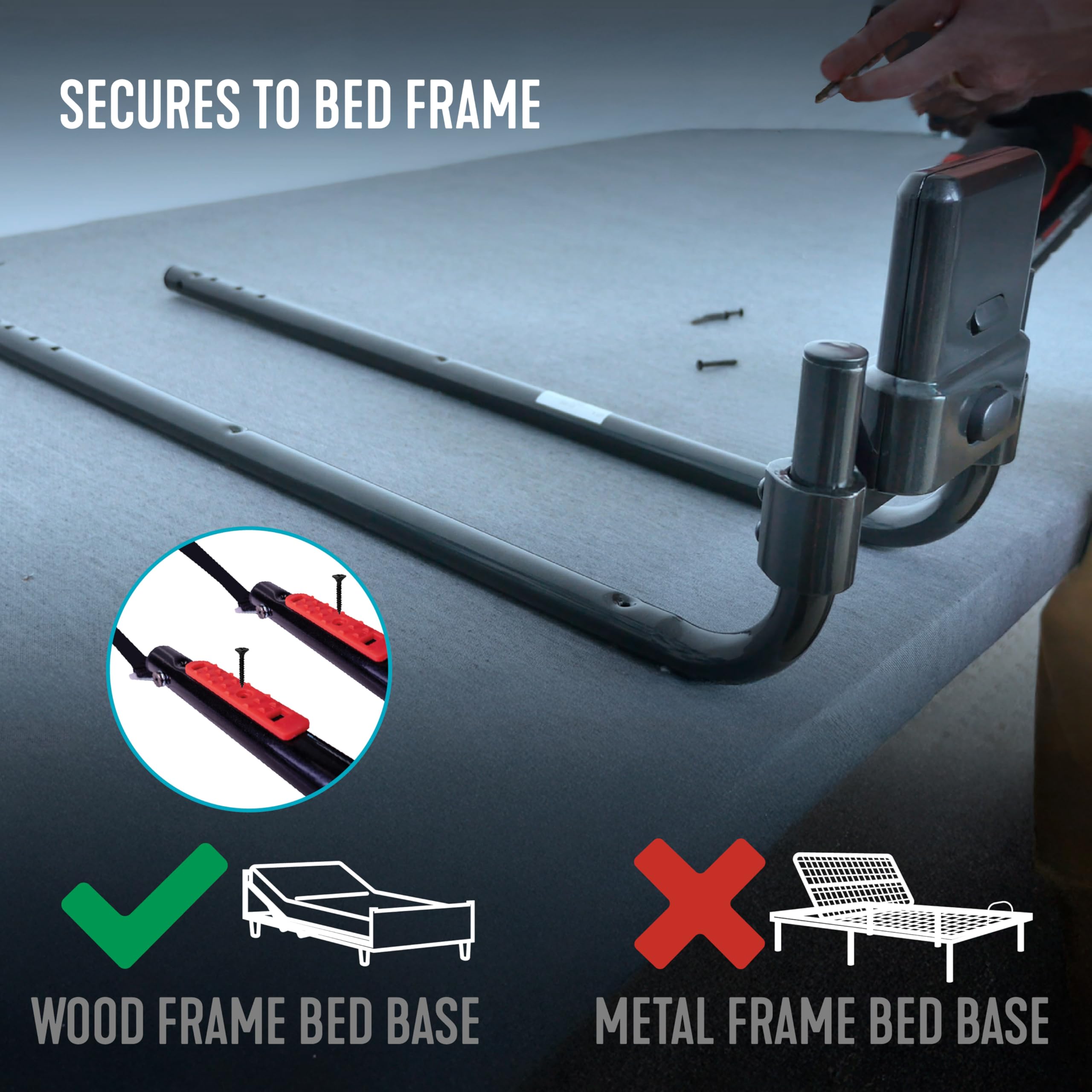 SECURES TO BED FRAME

WOOD FRAME BED BASE

METAL FRAME BED BASE