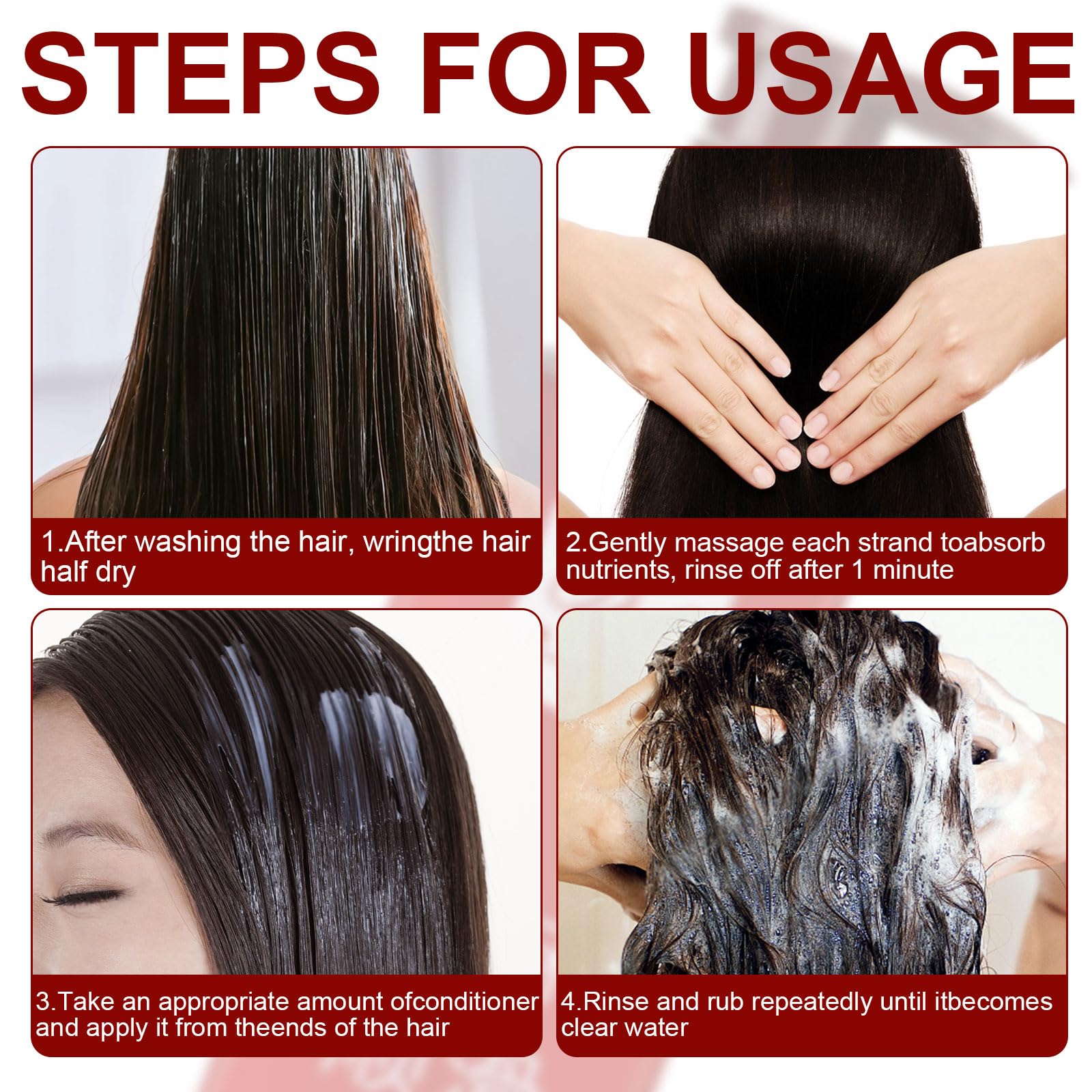 STEPS FOR USAGE

1.After washing the hair, wringthe hair half dry

2.Gently massage each strand toabsorb nutrients, rinse off after 1 minute

3.Take an appropriate amount ofconditioner and apply it from theends of the hair

4.Rinse and rub repeatedly until itbecomes clear water