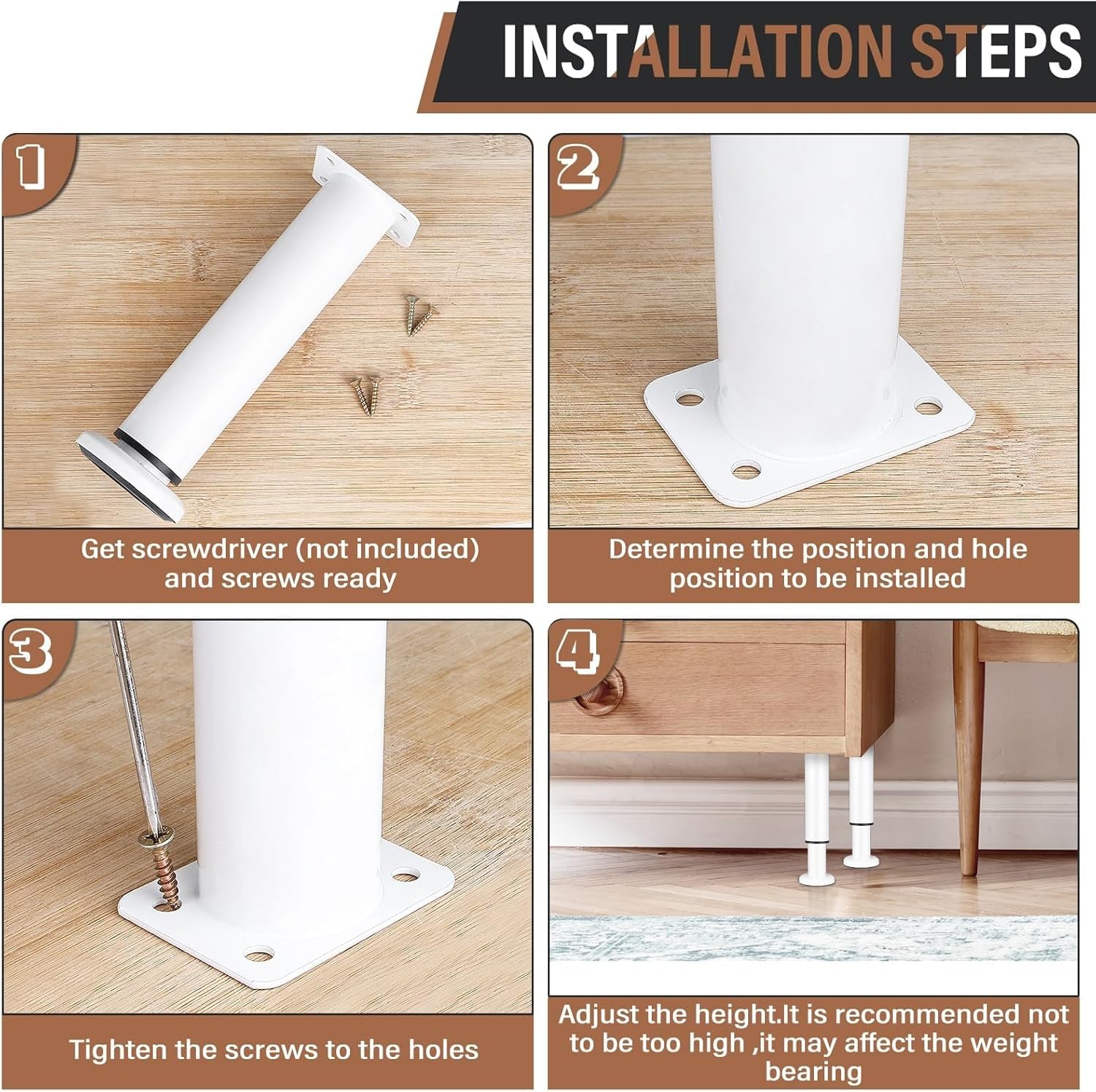 INSTALLATION STEPS

1

Get screwdriver (not included) and screws ready

2

Determine the position and hole position to be installed

3

Tighten the screws to the holes

4

Adjust the height.It is recommended not to be too high ,it may affect the weight bearing