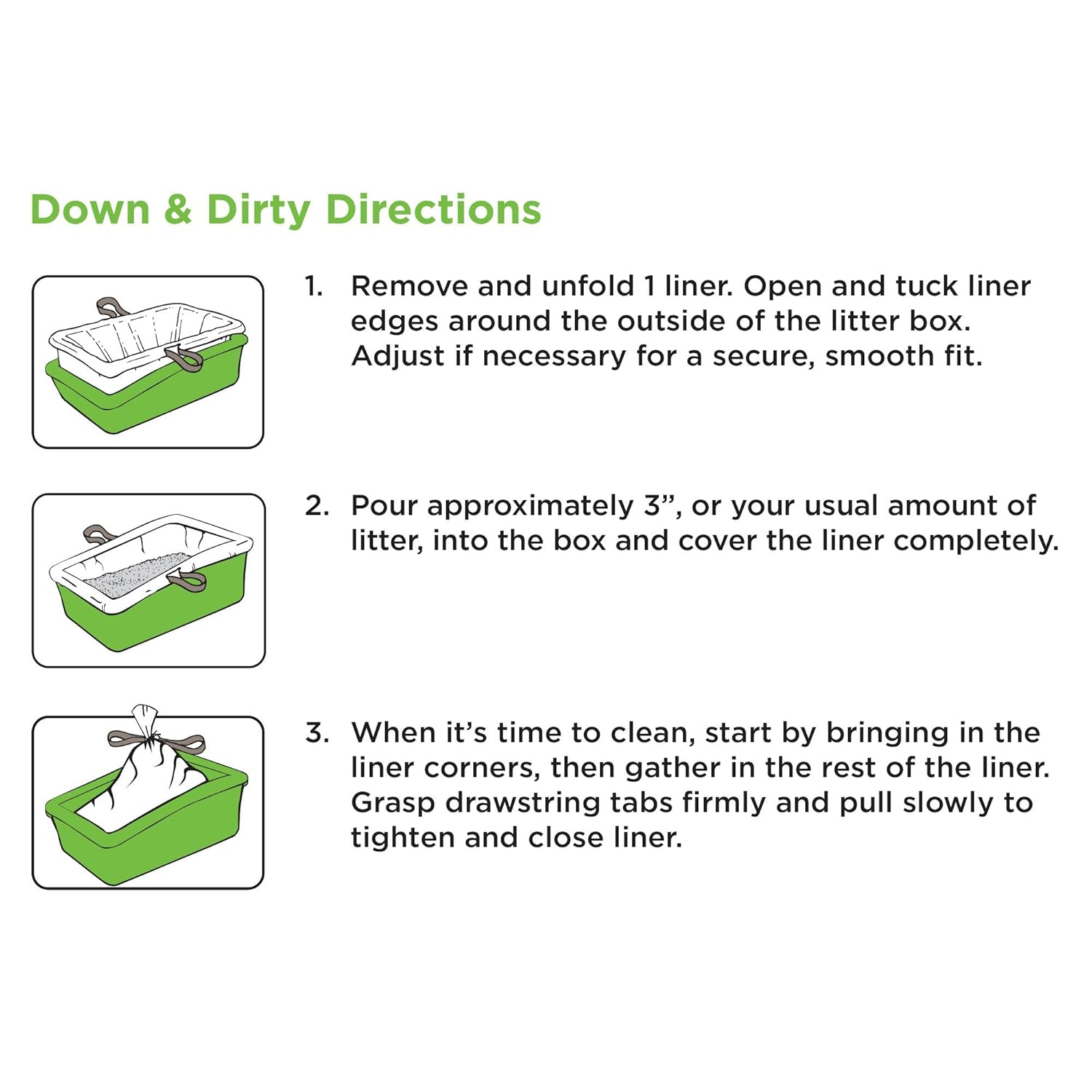 Down & Dirty Directions

1. Remove and unfold 1 liner. Open and tuck liner edges around the outside of the litter box. Adjust if necessary for a secure, smooth fit.

2. Pour approximately 3”, or your usual amount of litter, into the box and cover the liner completely.

3. When it’s time to clean, start by bringing in the liner corners, then gather in the rest of the liner. Grasp drawstring tabs firmly and pull slowly to tighten and close liner.