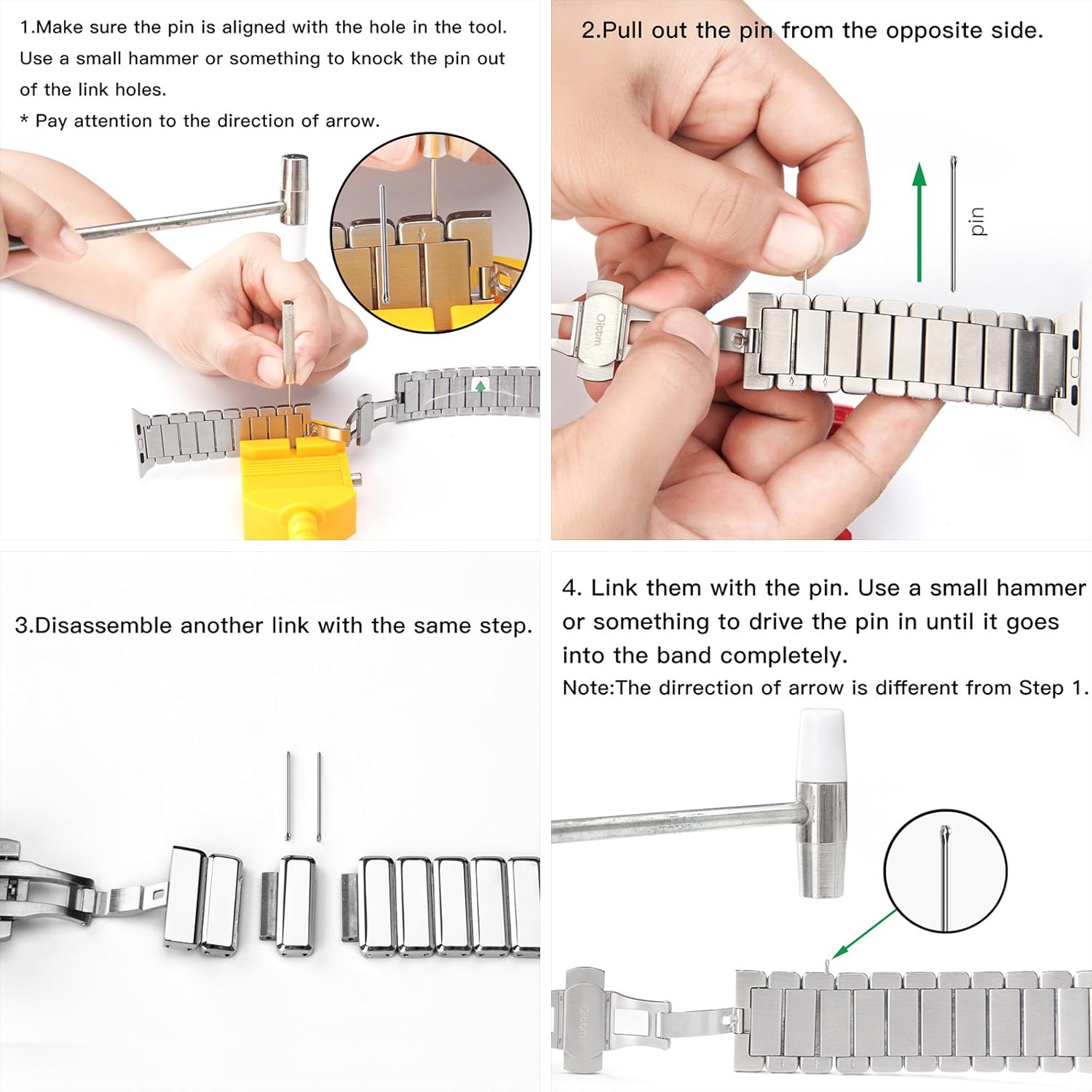 1.Make sure the pin is aligned with the hole in the tool. Use a small hammer or something to knock the pin out of the link holes.

* Pay attention to the direction of arrow.

2.Pull out the pin from the opposite side.

pin

Oittm

3.Disassemble another link with the same step.

4. Link them with the pin. Use a small hammer or something to drive the pin in until it goes into the band completely.

Note:The dirrection of arrow is different from Step 1.

Oittm