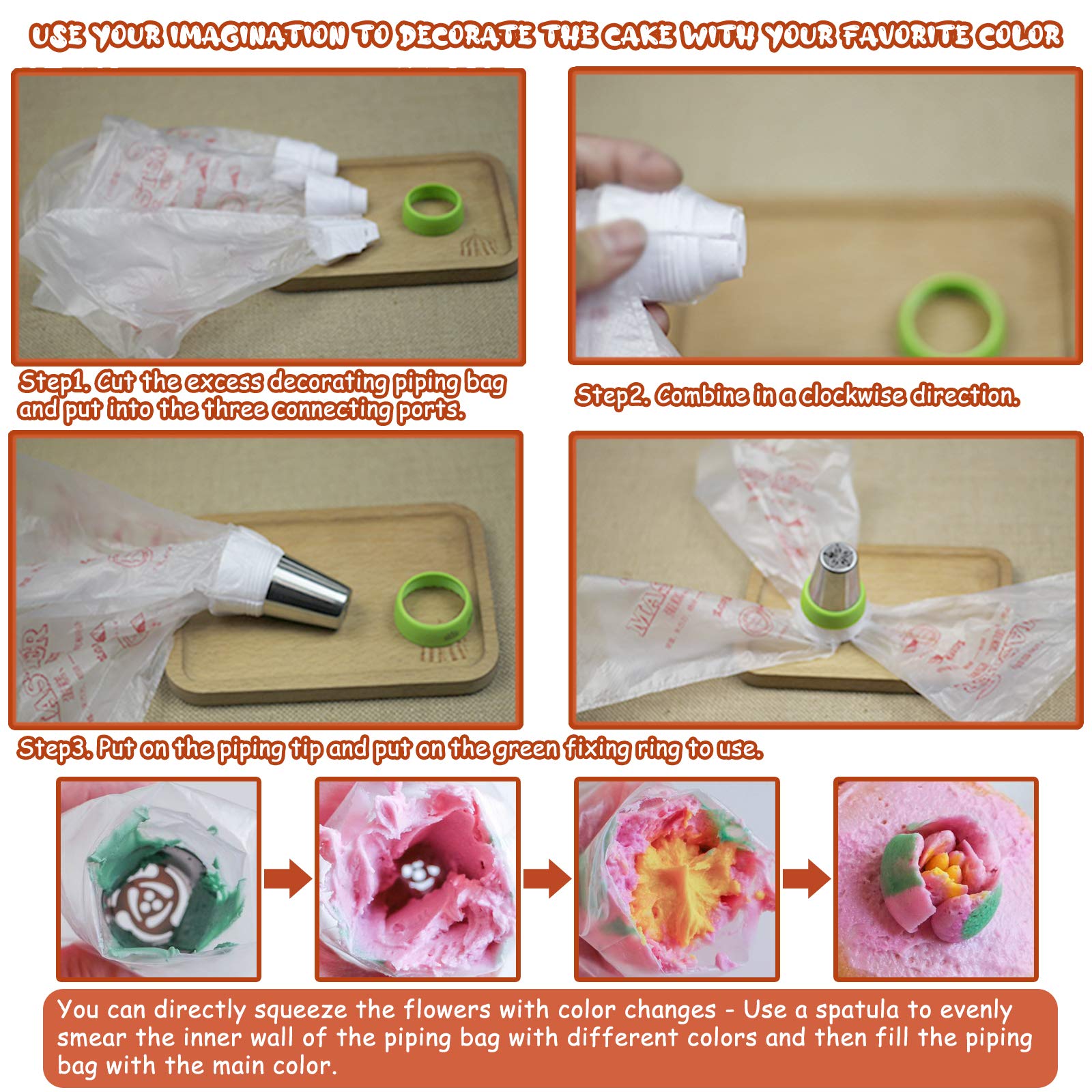 USE YOUR IMAGINATION TO DECORATE THE CAKE WITH YOUR FAVORITE COLOR

Step1. Cut the excess decorating piping bag and put into the three connecting ports.

Step2. Combine in a clockwise direction.

Step3. Put on the piping tip and put on the green fixing ring to use.

You can directly squeeze the flowers with color changes - Use a spatula to evenly smear the inner wall of the piping bag with different colors and then fill the piping bag with the main color.