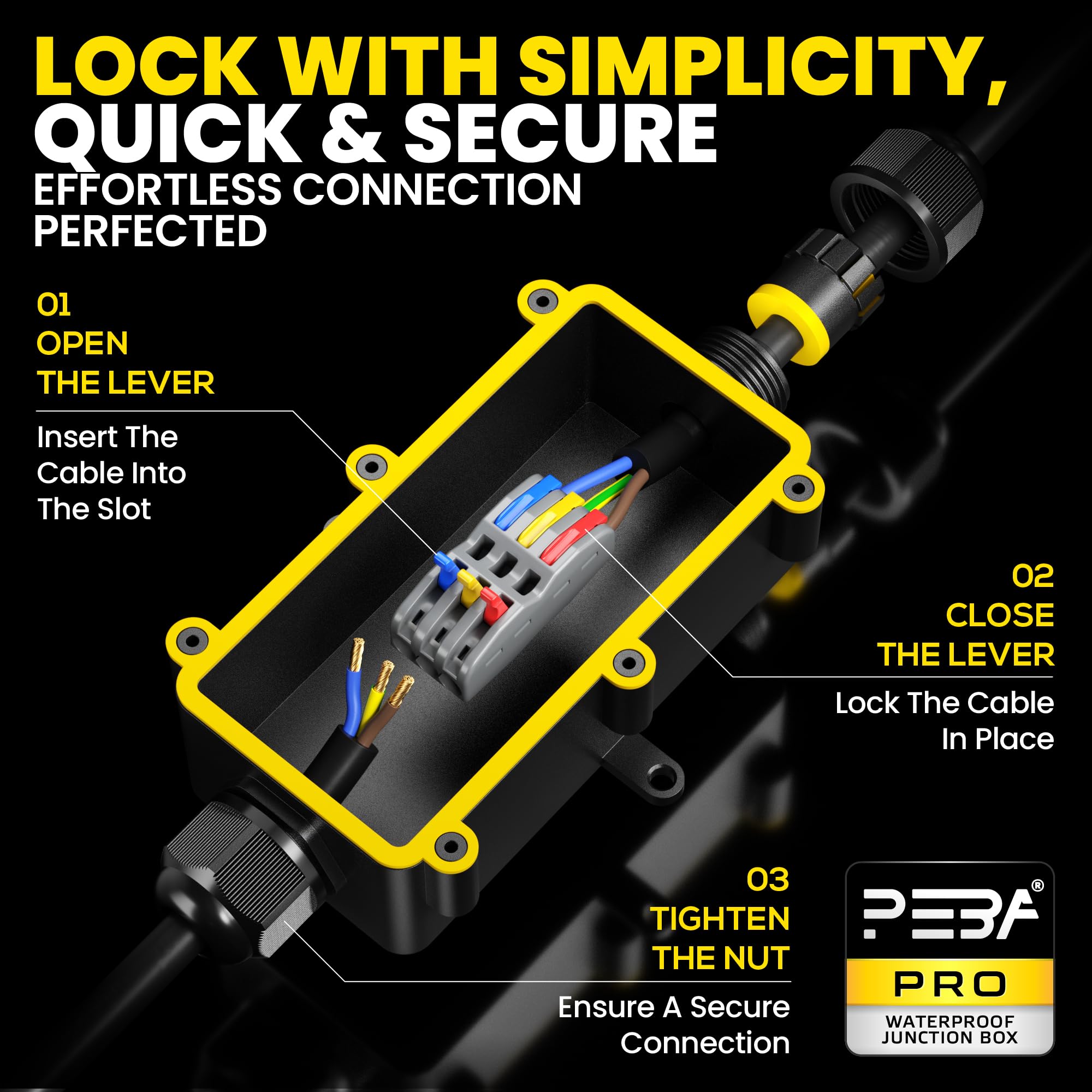 LOCK WITH SIMPLICITY, QUICK & SECURE

EFFORTLESS CONNECTION PERFECTED

01
OPEN
THE LEVER

Insert The Cable Into The Slot

02
CLOSE
THE LEVER

Lock The Cable In Place

03
TIGHTEN
THE NUT

Ensure A Secure Connection

PEBA®
PRO
WATERPROOF JUNCTION BOX