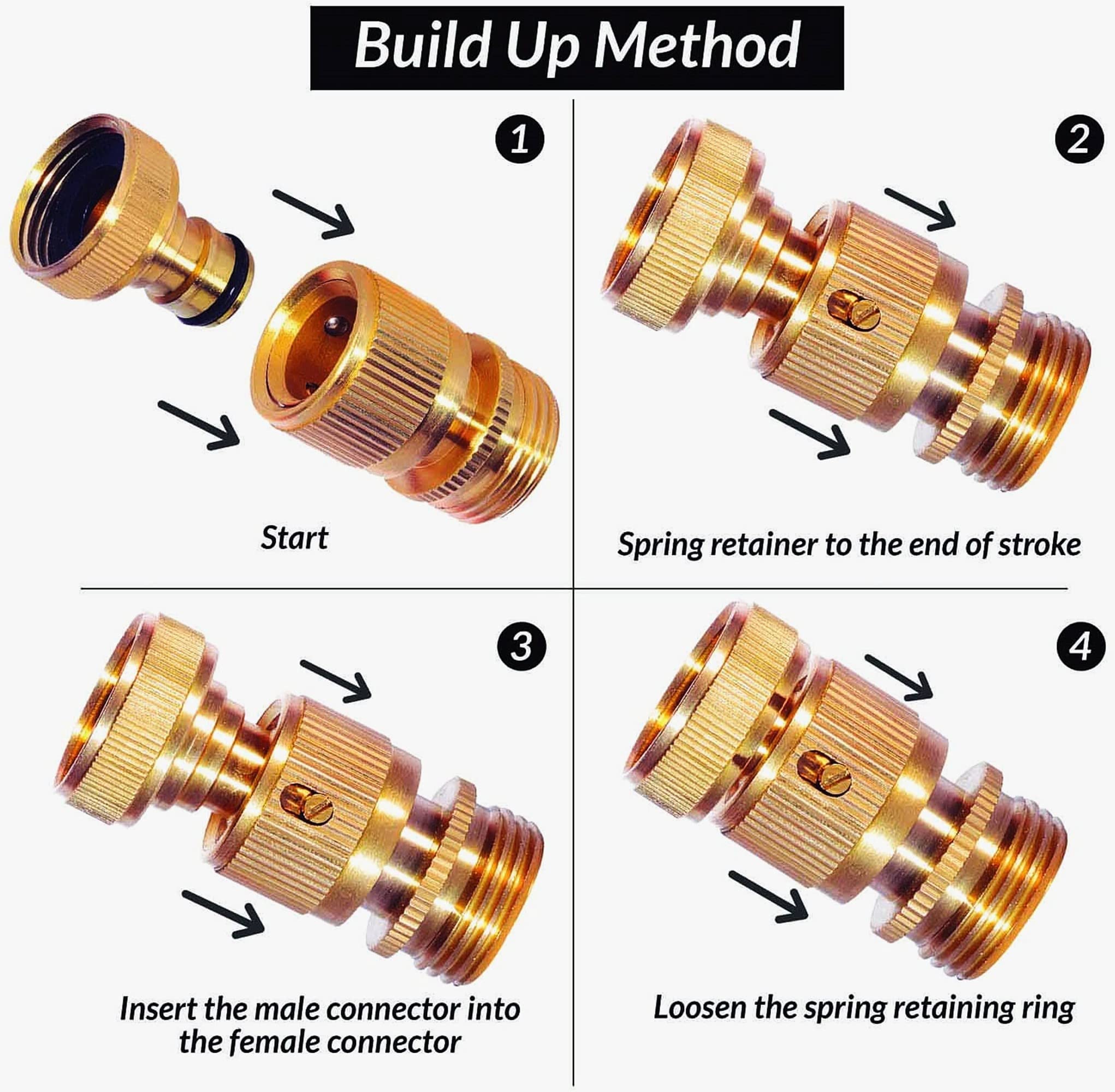 Build Up Method

1

Start

2

Spring retainer to the end of stroke

3

Insert the male connector into the female connector

4

Loosen the spring retaining ring