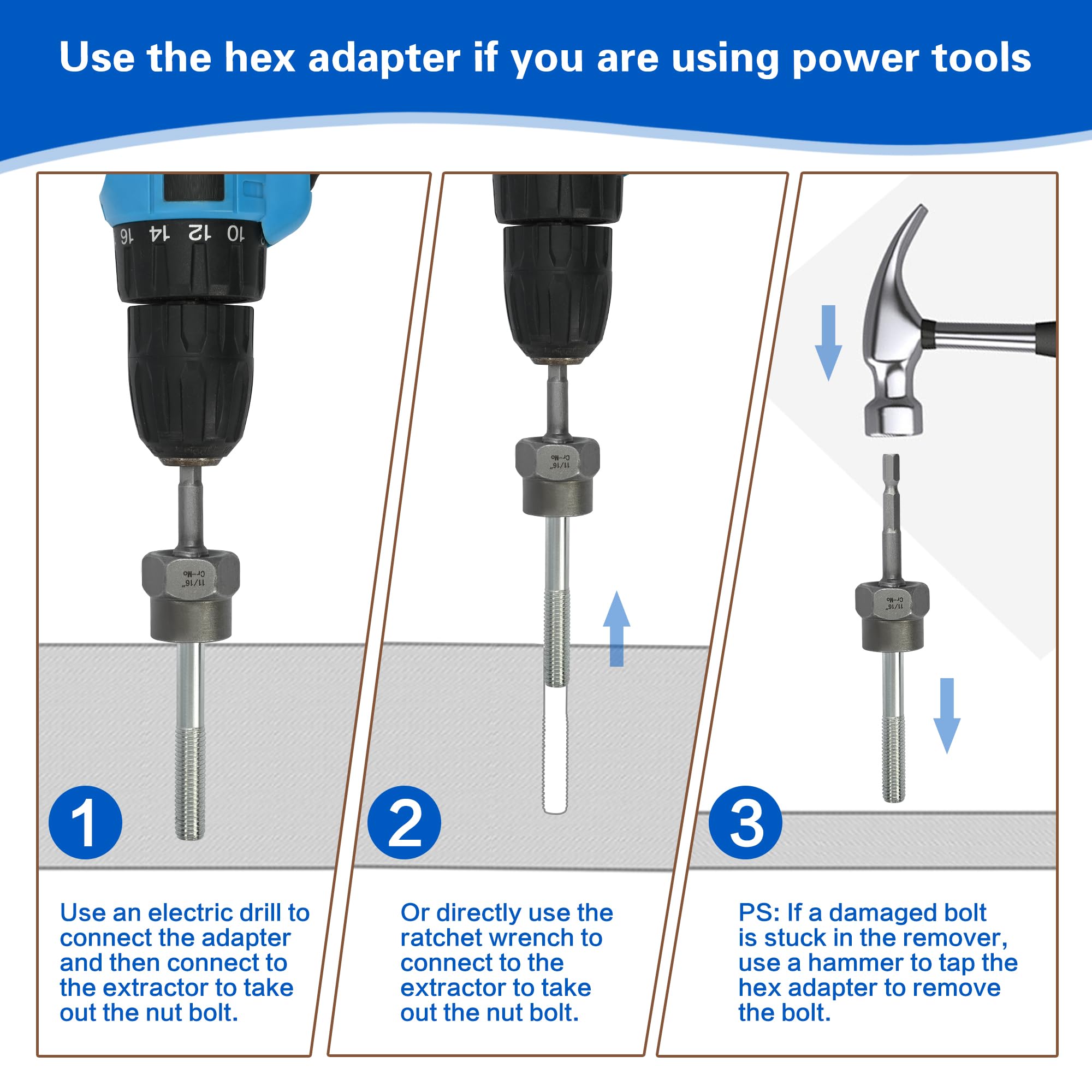 Use the hex adapter if you are using power tools

16 14 12 10

11/16"
Cr-Mo

1

Use an electric drill to connect the adapter and then connect to the extractor to take out the nut bolt.

11/16"
Cr-Mo

2

Or directly use the ratchet wrench to connect to the extractor to take out the nut bolt.

11/16"
Cr-Mo

3

PS: If a damaged bolt is stuck in the remover, use a hammer to tap the hex adapter to remove the bolt.