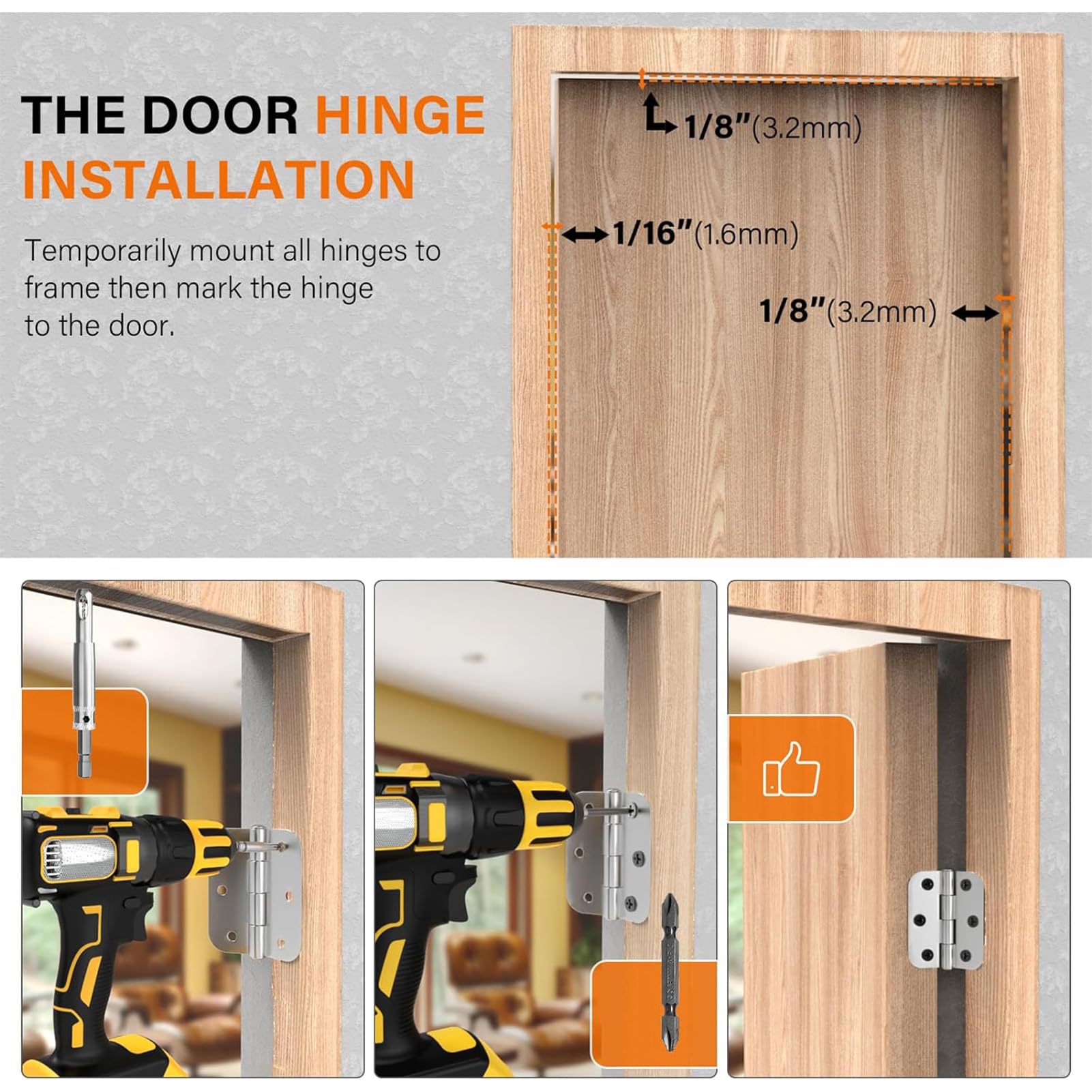 THE DOOR HINGE INSTALLATION

Temporarily mount all hinges to frame then mark the hinge to the door.

1/8"(3.2mm)

1/16"(1.6mm)

1/8"(3.2mm)