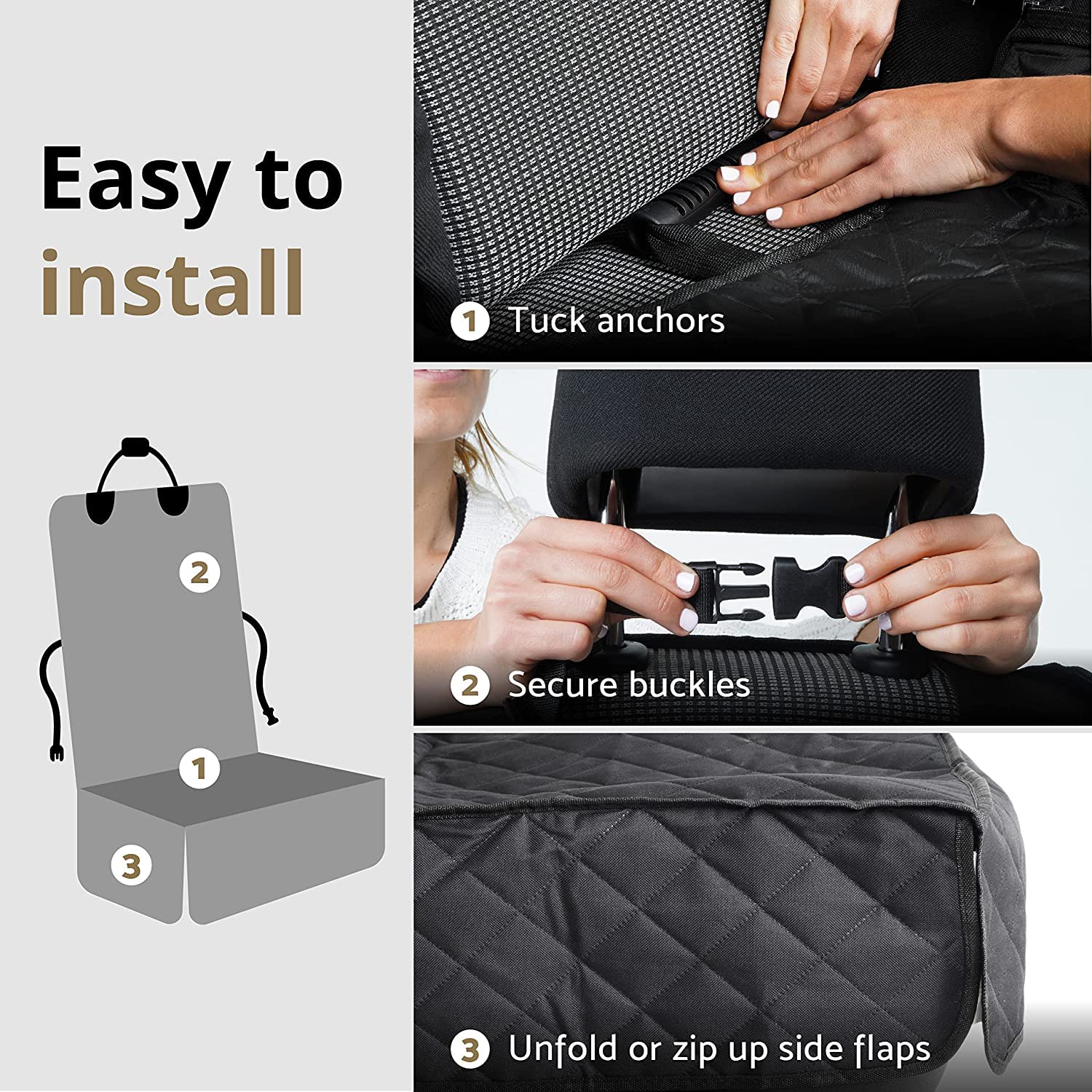 Easy to install

2

1

3

1 Tuck anchors

2 Secure buckles

3 Unfold or zip up side flaps