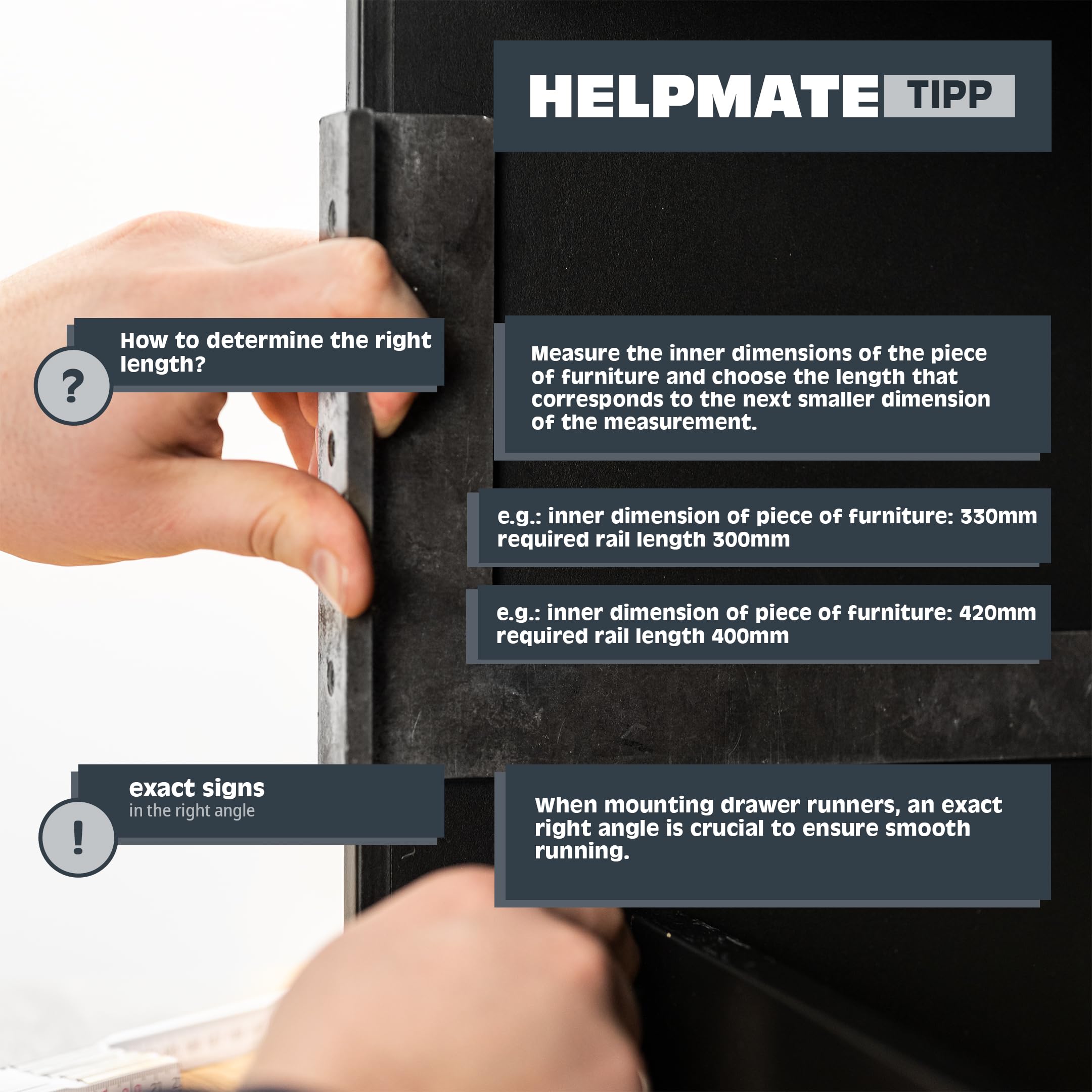 HELPMATE TIPP

?

How to determine the right length?

Measure the inner dimensions of the piece of furniture and choose the length that corresponds to the next smaller dimension of the measurement.

e.g.: inner dimension of piece of furniture: 330mm required rail length 300mm

e.g.: inner dimension of piece of furniture: 420mm required rail length 400mm

!

exact signs
in the right angle

When mounting drawer runners, an exact right angle is crucial to ensure smooth running.