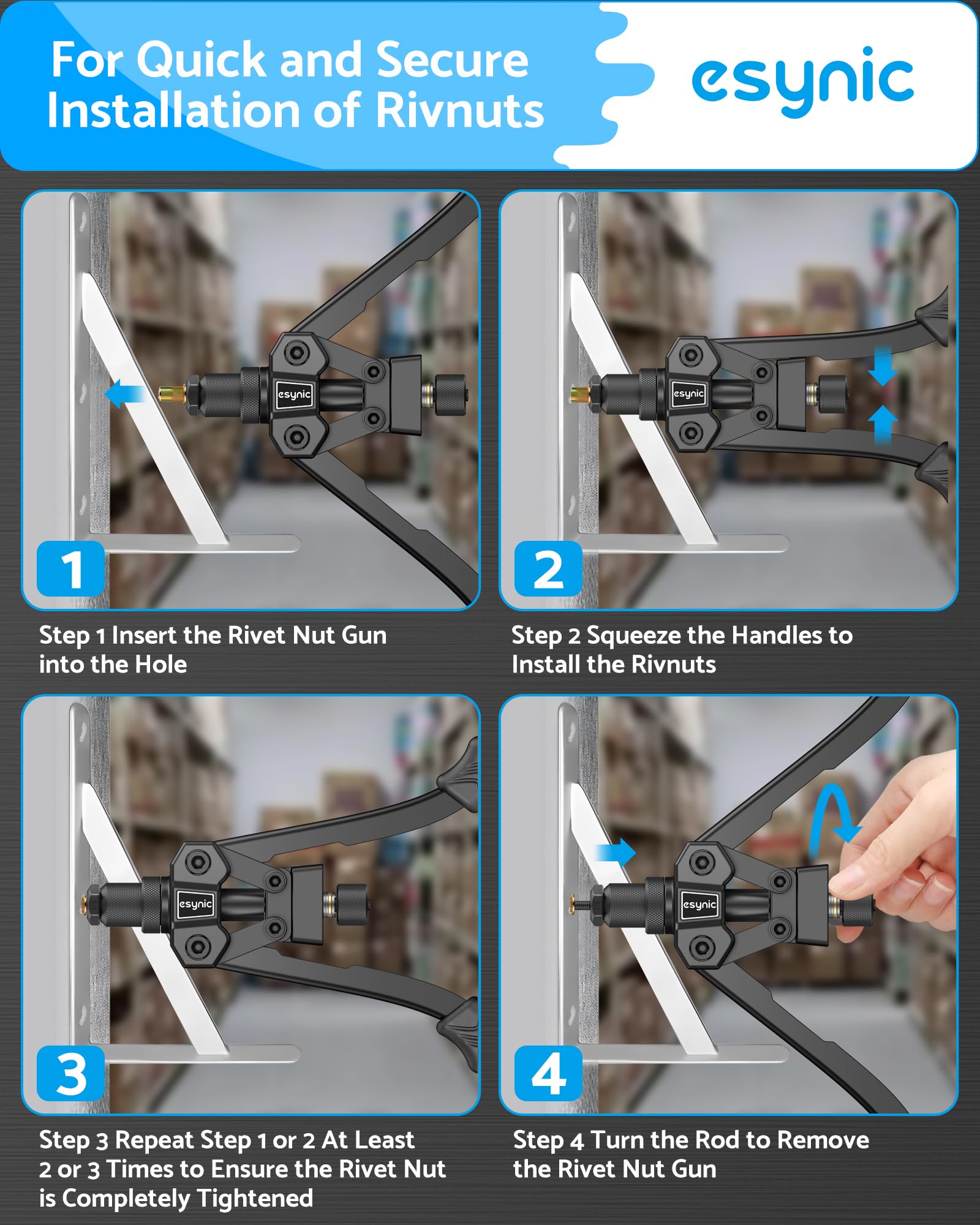 For Quick and Secure Installation of Rivnuts

esynic

esynic

1

Step 1 Insert the Rivet Nut Gun into the Hole

esynic

2

Step 2 Squeeze the Handles to Install the Rivnuts

esynic

3

Step 3 Repeat Step 1 or 2 At Least 2 or 3 Times to Ensure the Rivet Nut is Completely Tightened

esynic

4

Step 4 Turn the Rod to Remove the Rivet Nut Gun