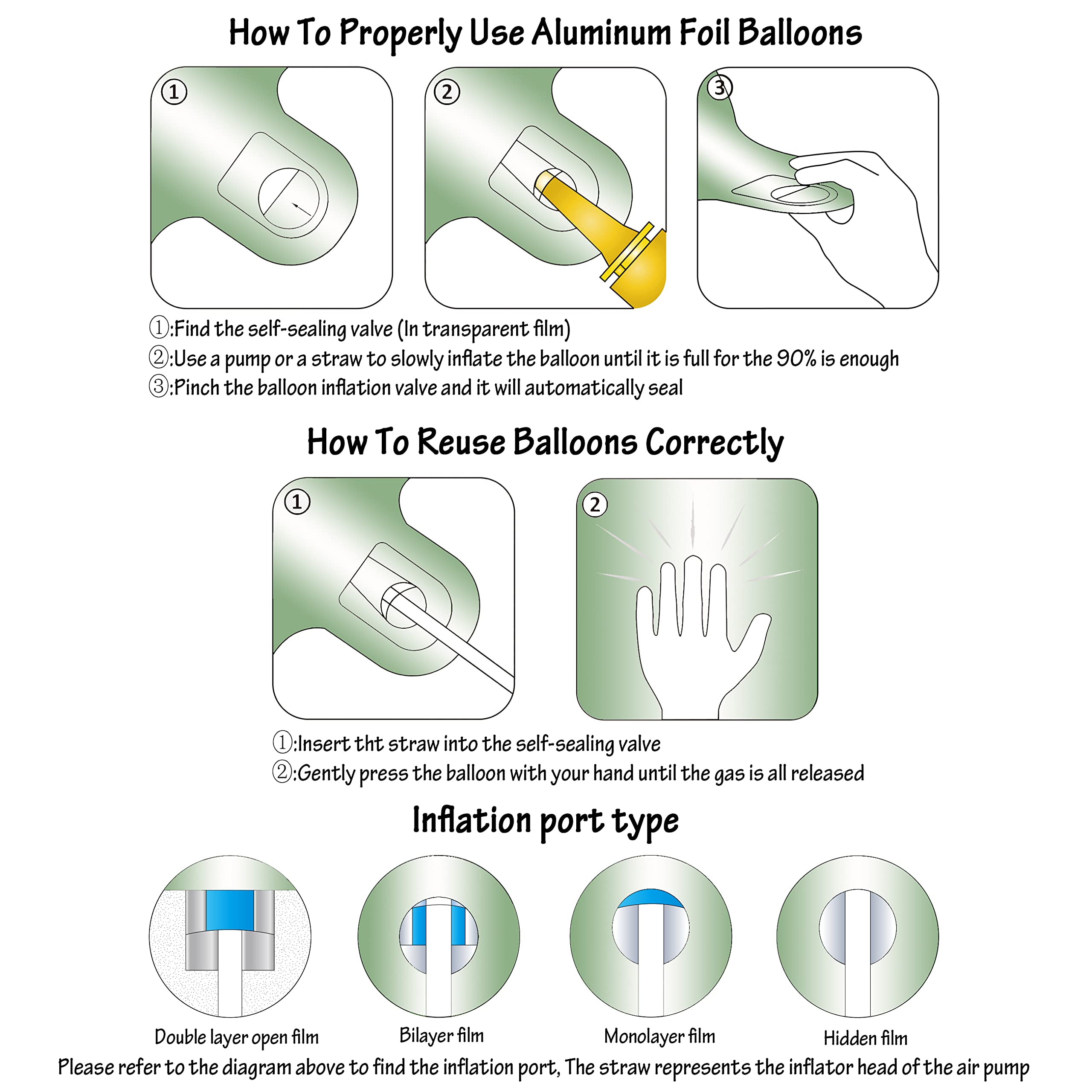 How To Properly Use Aluminum Foil Balloons

①

②

③

①:Find the self-sealing valve (In transparent film)
②:Use a pump or a straw to slowly inflate the balloon until it is full for the 90% is enough
③:Pinch the balloon inflation valve and it will automatically seal

How To Reuse Balloons Correctly

①

②

①:Insert tht straw into the self-sealing valve
②:Gently press the balloon with your hand until the gas is all released

Inflation port type

Double layer open film

Bilayer film

Monolayer film

Hidden film

Please refer to the diagram above to find the inflation port, The straw represents the inflator head of the air pump