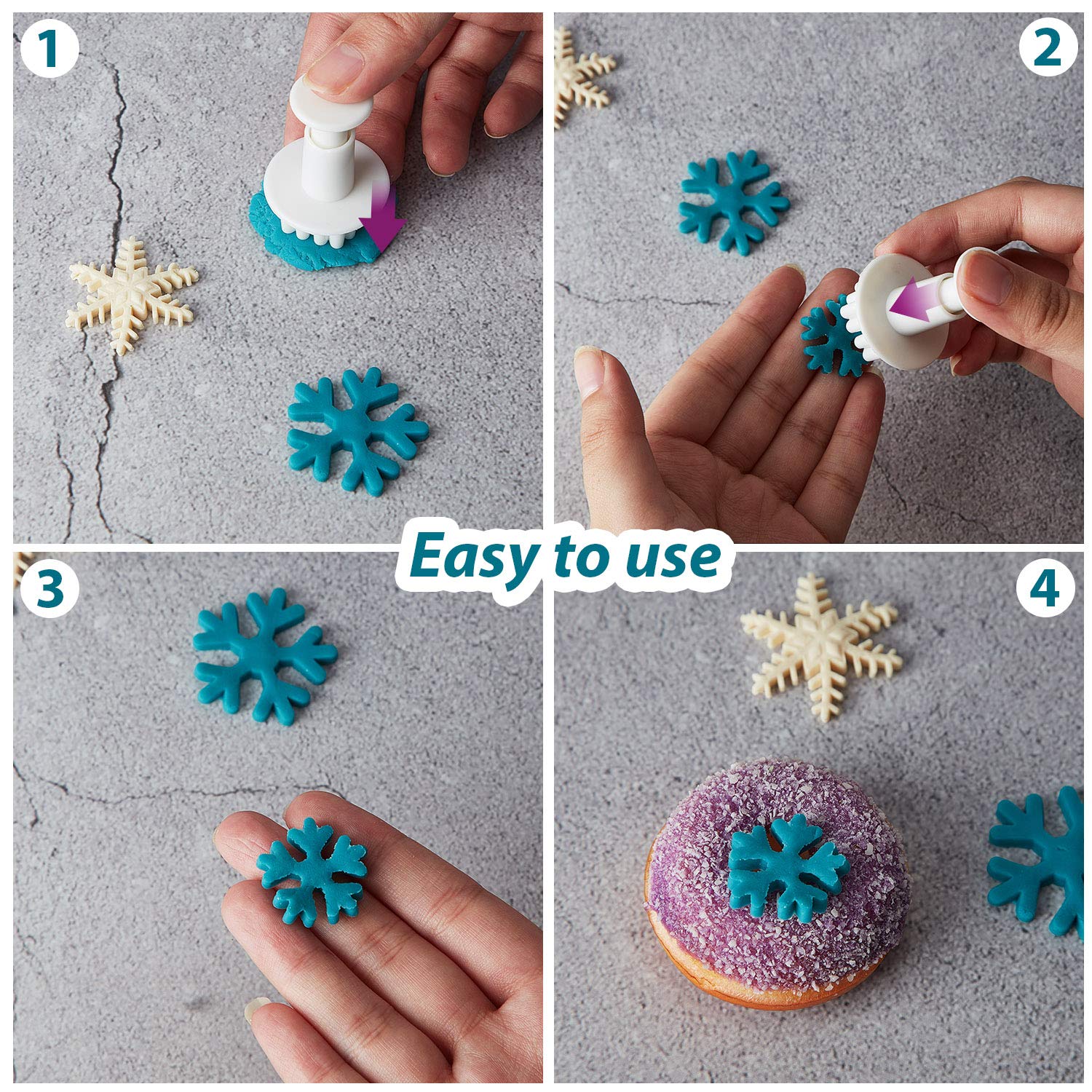 1

2

Easy to use

3

4