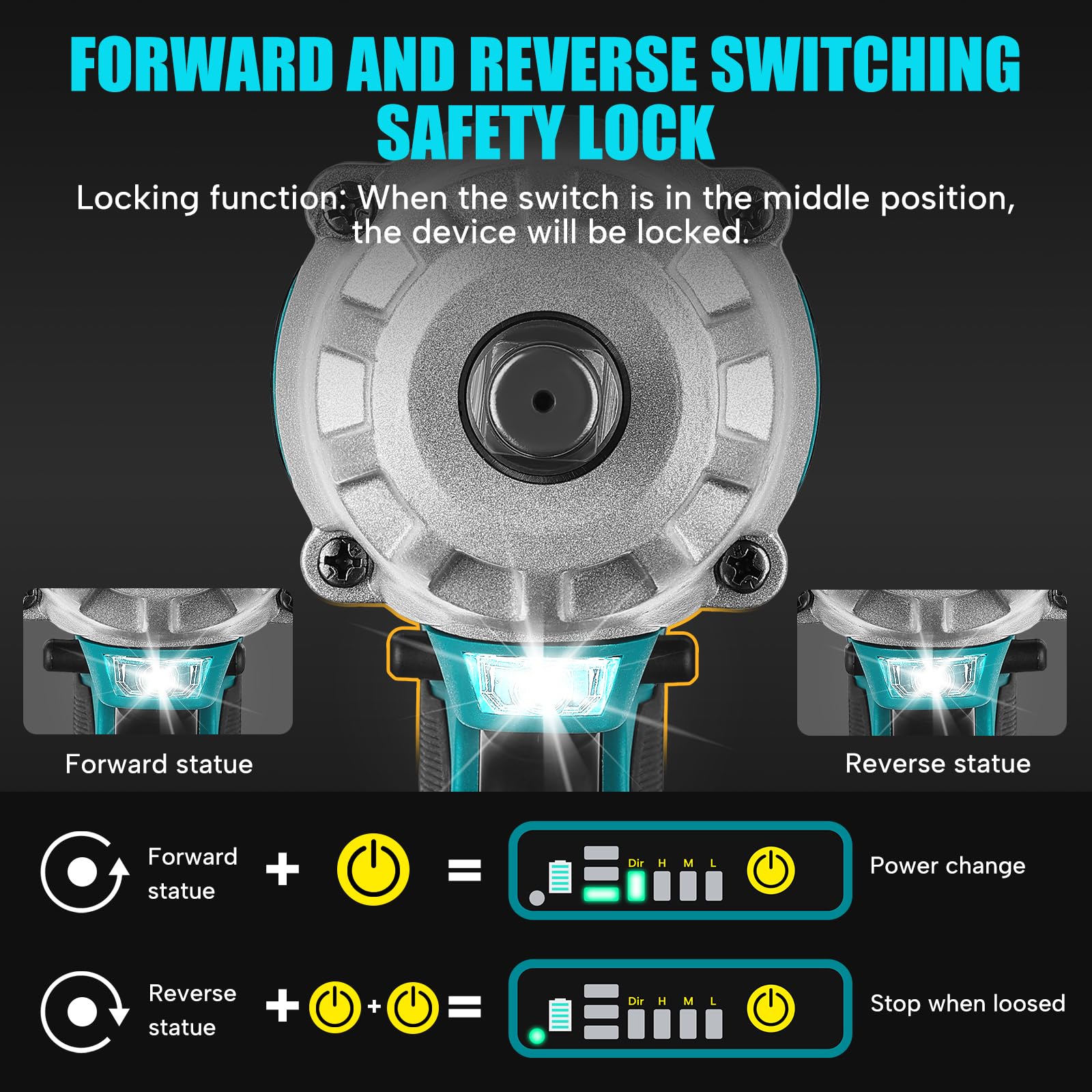 FORWARD AND REVERSE SWITCHING SAFETY LOCK

Locking function: When the switch is in the middle position, the device will be locked.

Forward statue

Reverse statue

Forward statue + = Dir H M L Power change

Reverse statue + + = Dir H M L Stop when loosed