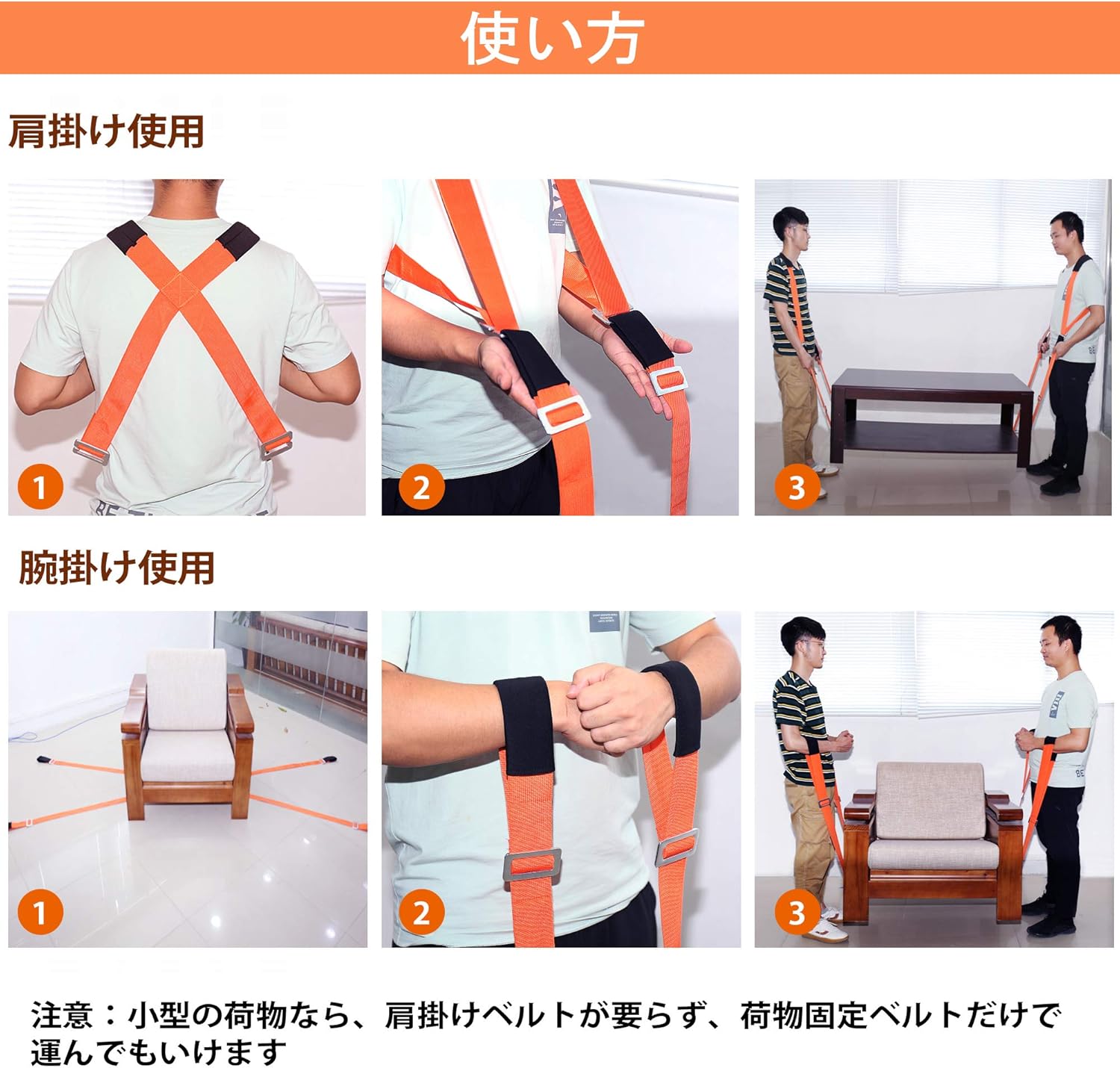 使い方

肩掛け使用

1

2

3

腕掛け使用

1

2

3

注意：小型の荷物なら、肩掛けベルトが要らず、荷物固定ベルトだけで運んでもいけます