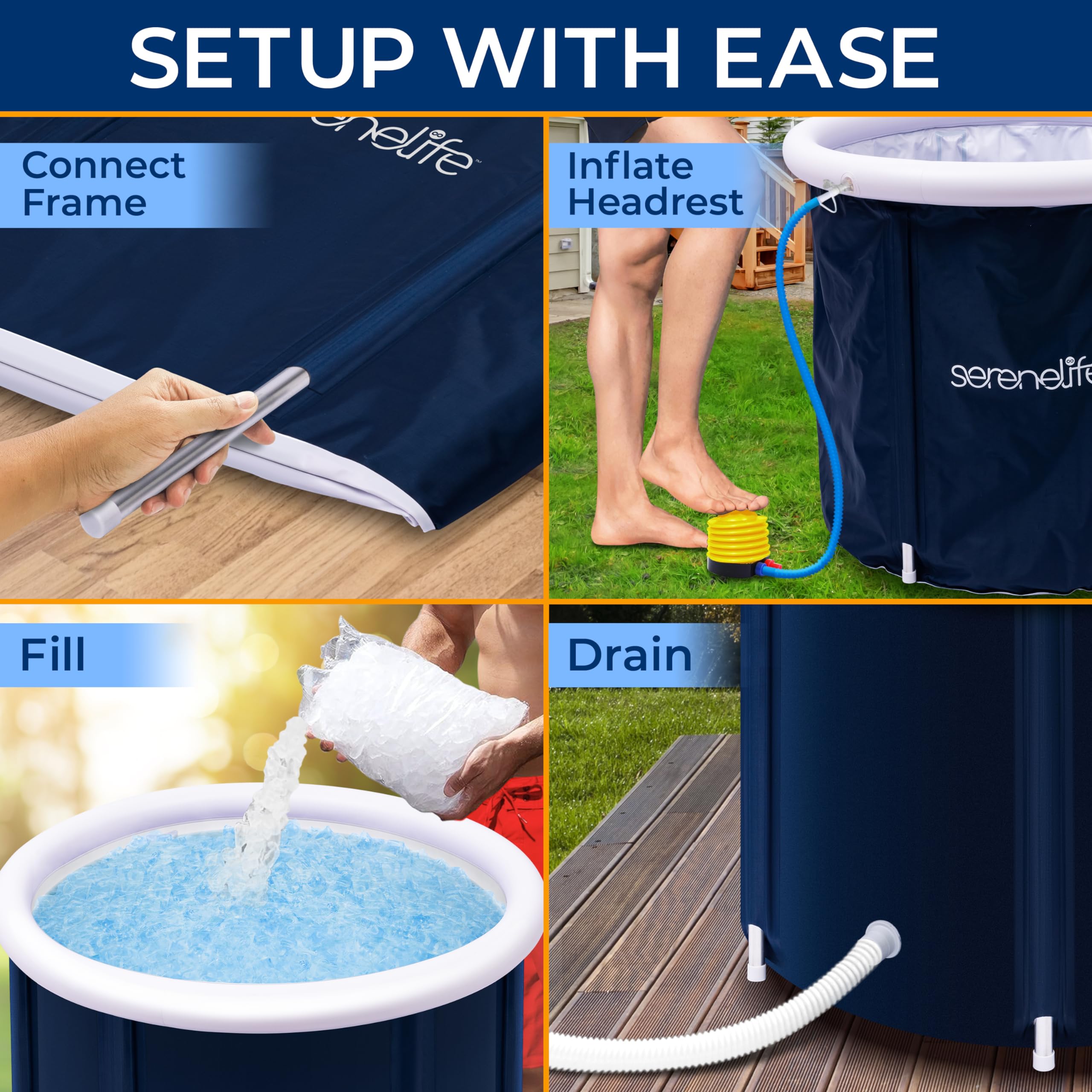 SETUP WITH EASE

Connect Frame

enelife™

Inflate Headrest

serenelife

Fill

Drain