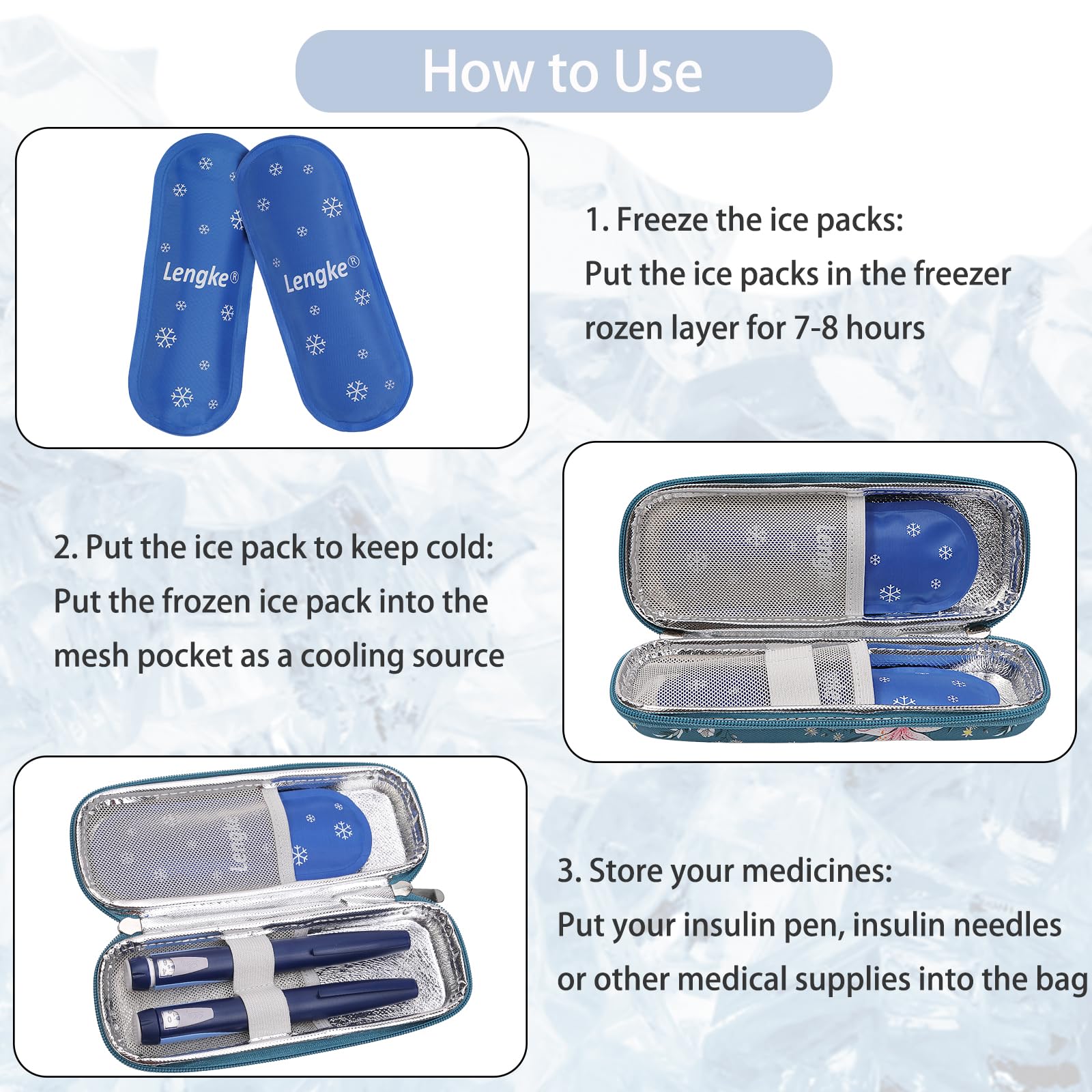 How to Use

Lengke®

Lengke®

1. Freeze the ice packs:
Put the ice packs in the freezer rozen layer for 7-8 hours

2. Put the ice pack to keep cold:
Put the frozen ice pack into the mesh pocket as a cooling source

3. Store your medicines:
Put your insulin pen, insulin needles or other medical supplies into the bag