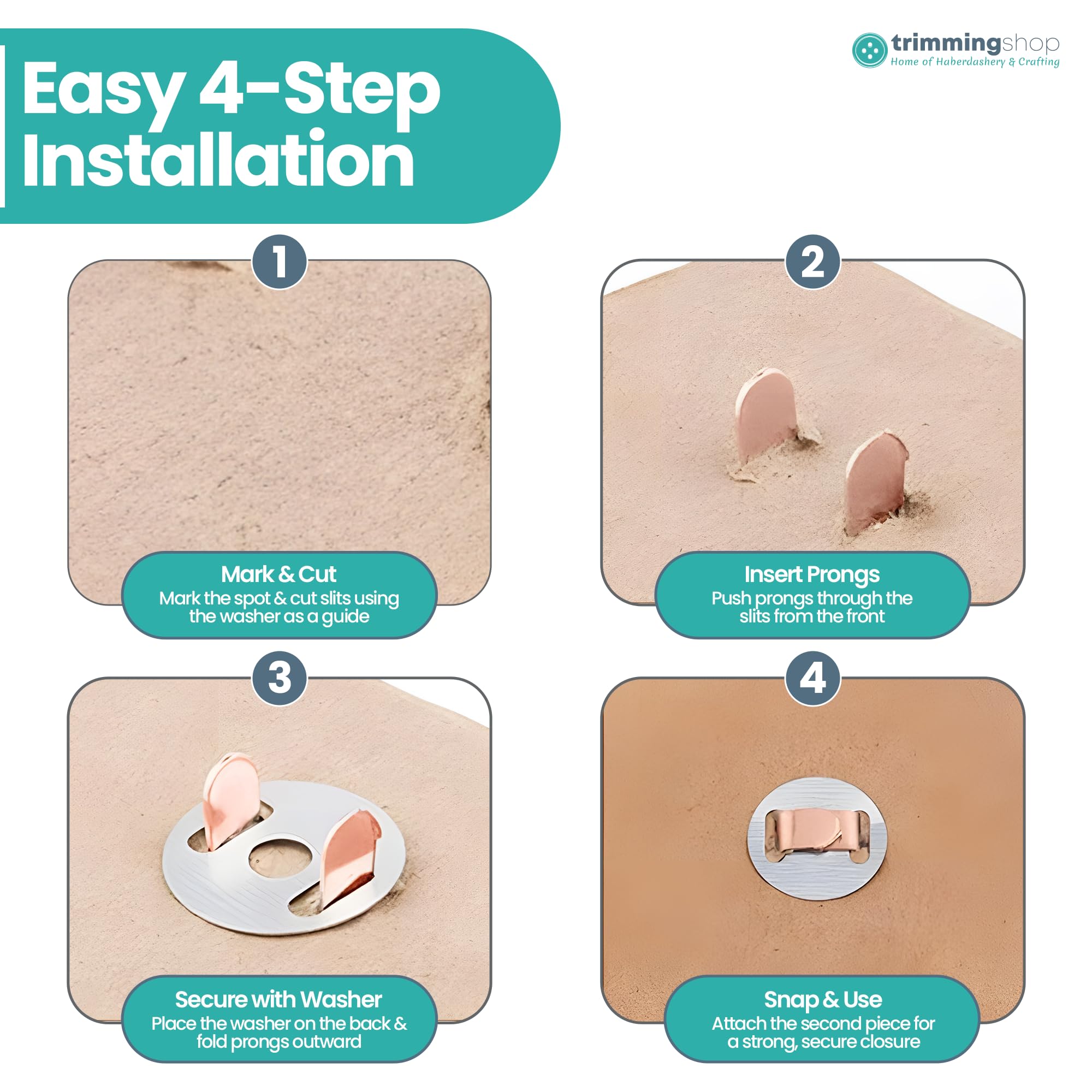 Easy 4-Step Installation

trimmingshop
Home of Haberdashery & Crafting

1

Mark & Cut
Mark the spot & cut slits using the washer as a guide

2

Insert Prongs
Push prongs through the slits from the front

3

Secure with Washer
Place the washer on the back & fold prongs outward

4

Snap & Use
Attach the second piece for a strong, secure closure